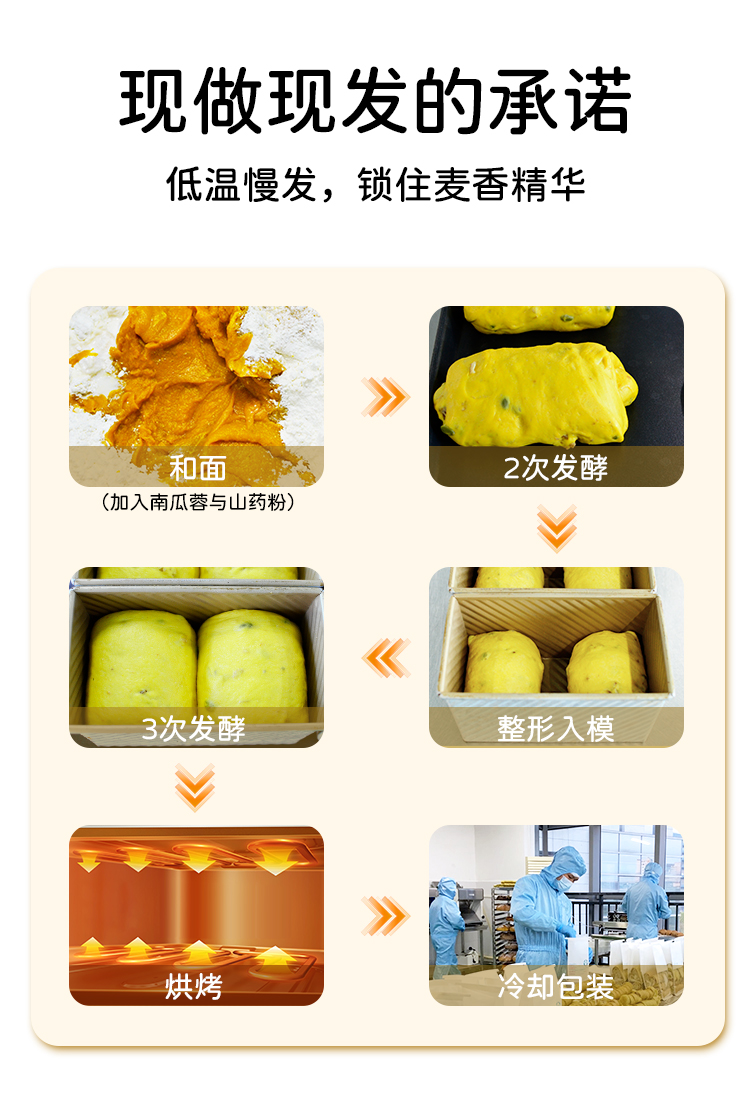 现做现发的承诺

低温慢发，锁住麦香精华

和面
（加入南瓜蓉与山药粉）

2次发酵

整形入模

3次发酵

烘烤

冷却包装