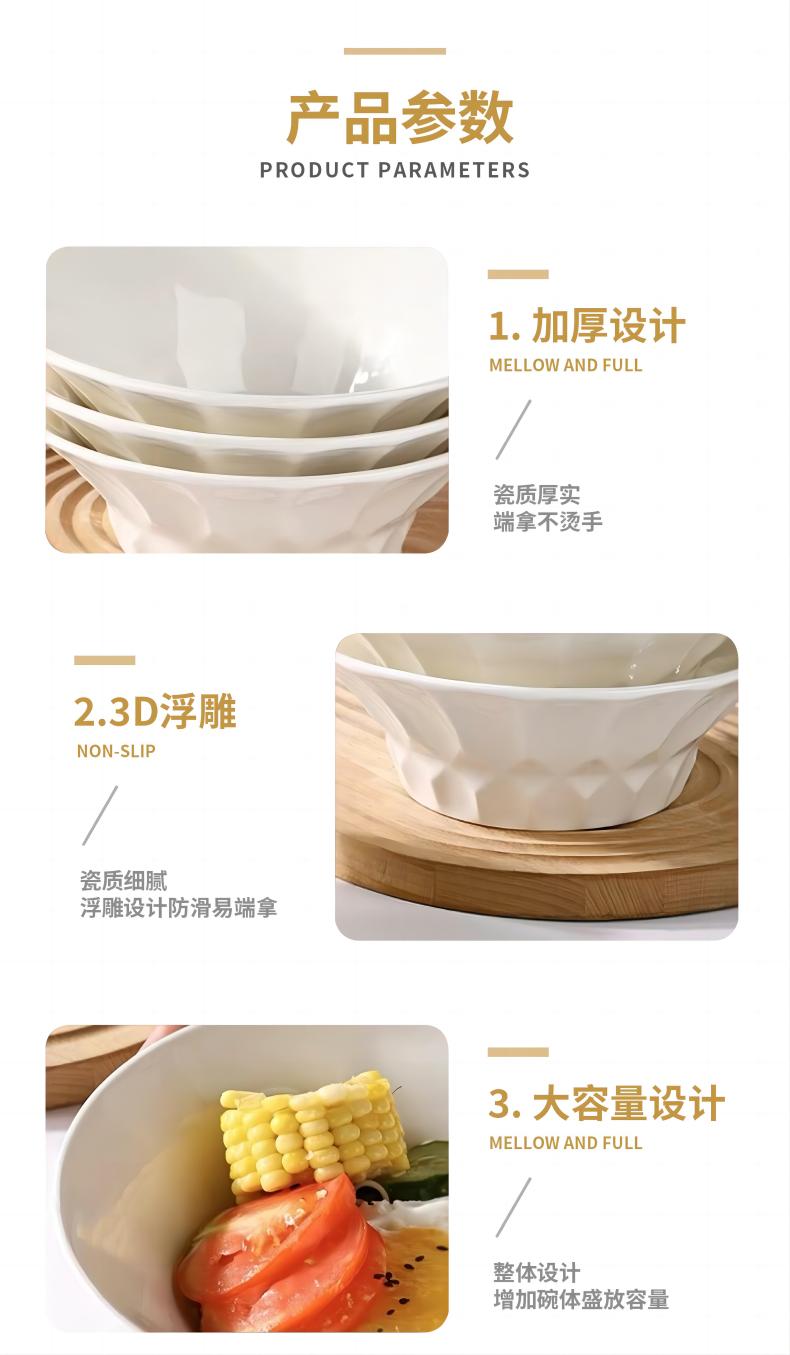 产品参数
PRODUCT PARAMETERS

1. 加厚设计
MELLOW AND FULL

瓷质厚实
端拿不烫手

2.3D浮雕
NON-SLIP

瓷质细腻
浮雕设计防滑易端拿

3. 大容量设计
MELLOW AND FULL

整体设计
增加碗体盛放容量