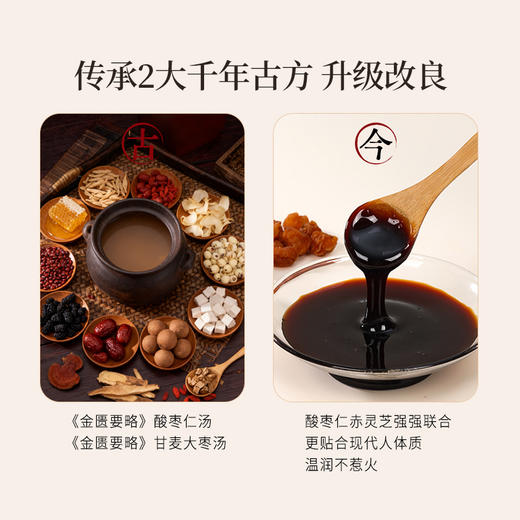 传承2大千年古方 升级改良

古

《金匮要略》酸枣仁汤
《金匮要略》甘麦大枣汤

今

酸枣仁赤灵芝强强联合
更贴合现代人体质
温润不惹火