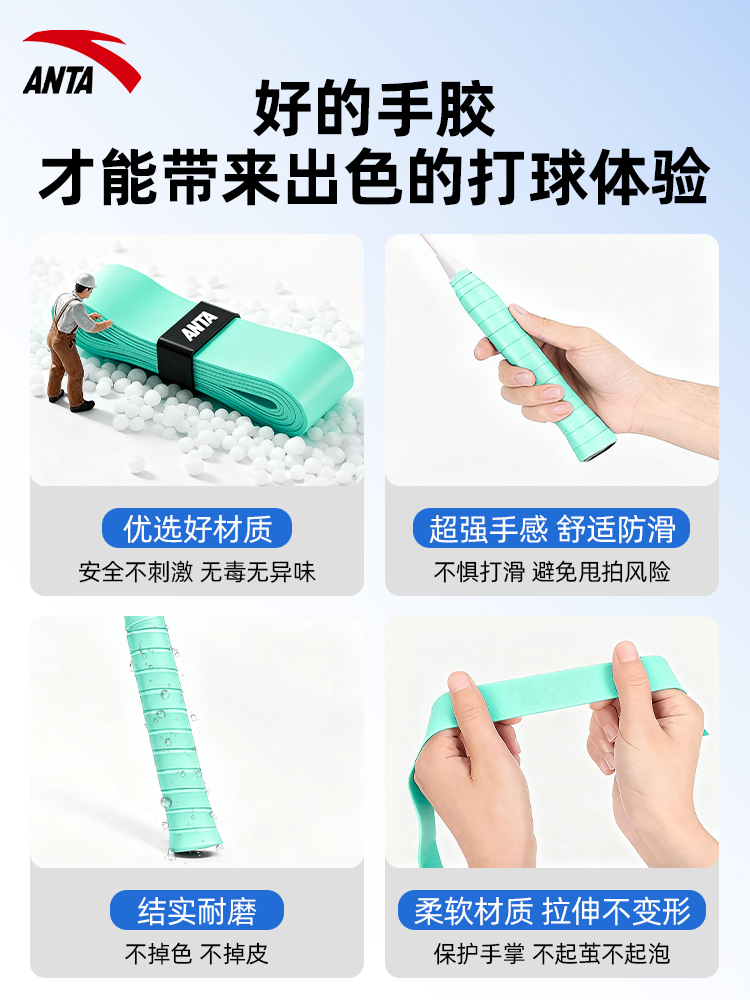 ANTA

好的手胶
才能带来出色的打球体验

ANTA

优选好材质
安全不刺激 无毒无异味

超强手感 舒适防滑
不惧打滑 避免甩拍风险

结实耐磨
不掉色 不掉皮

柔软材质 拉伸不变形
保护手掌 不起茧不起泡