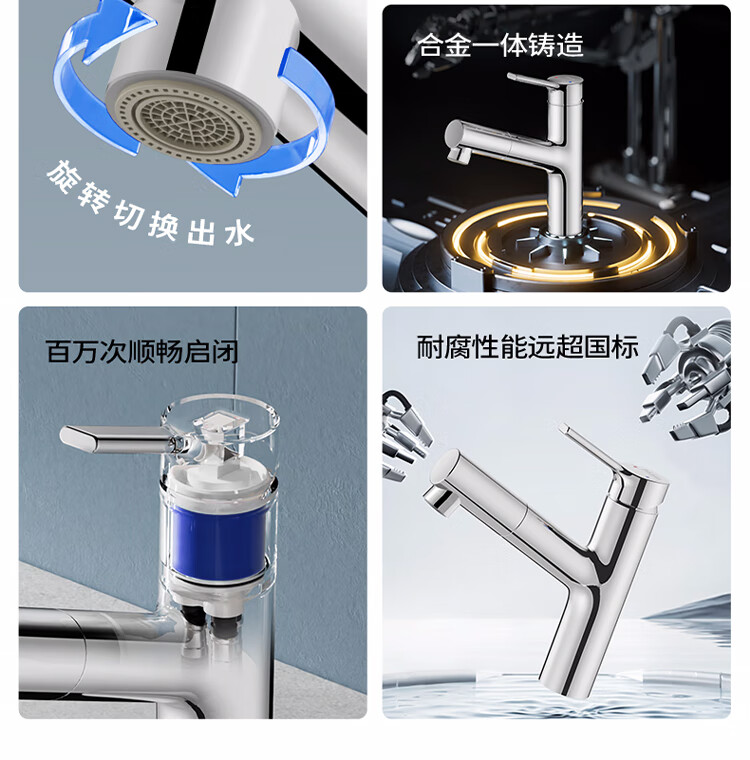 旋转切换出水

合金一体铸造

百万次顺畅启闭

耐腐性能远超国标