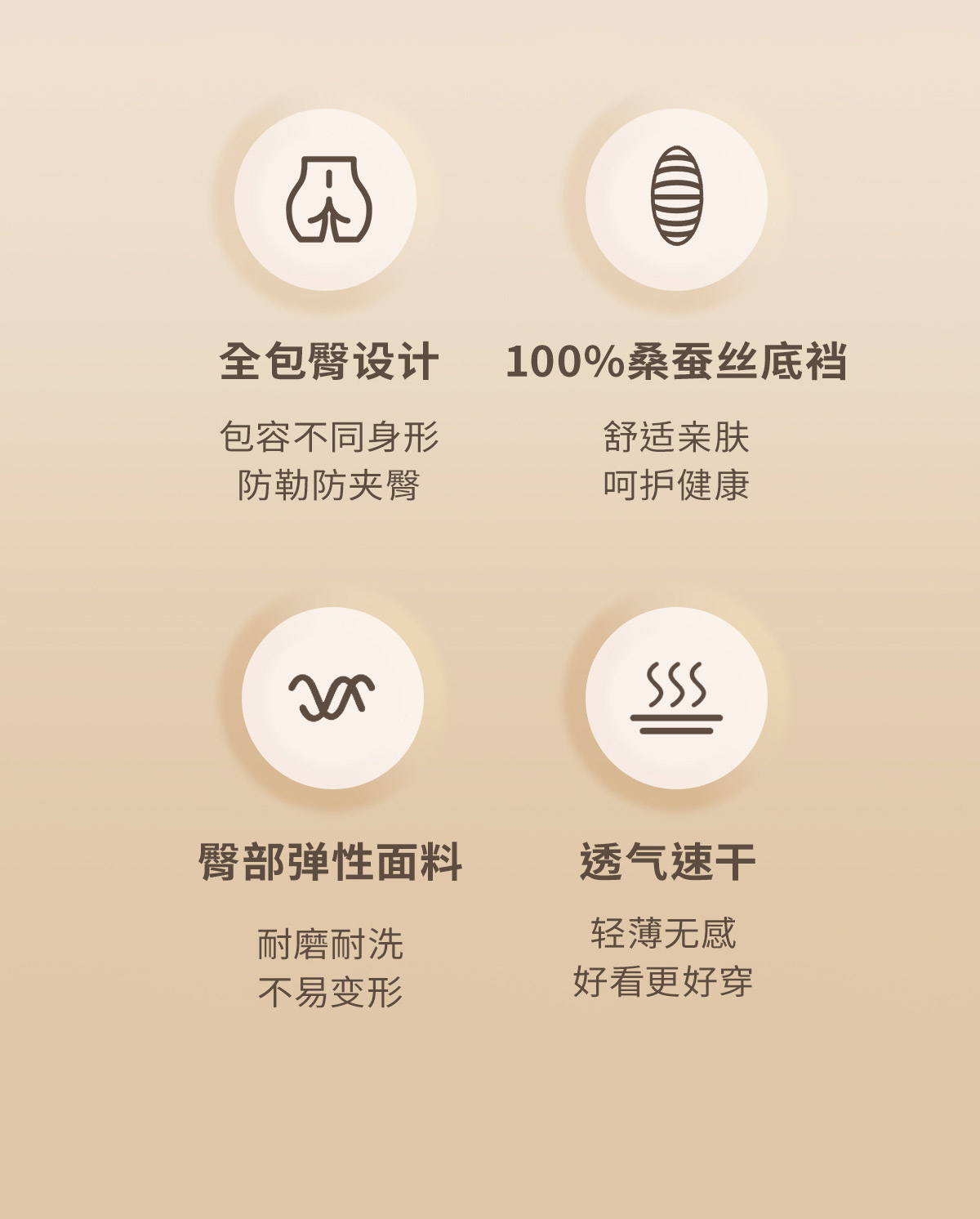 全包臀设计

包容不同身形
防勒防夹臀

100%桑蚕丝底裆

舒适亲肤
呵护健康

臀部弹性面料

耐磨耐洗
不易变形

透气速干

轻薄无感
好看更好穿