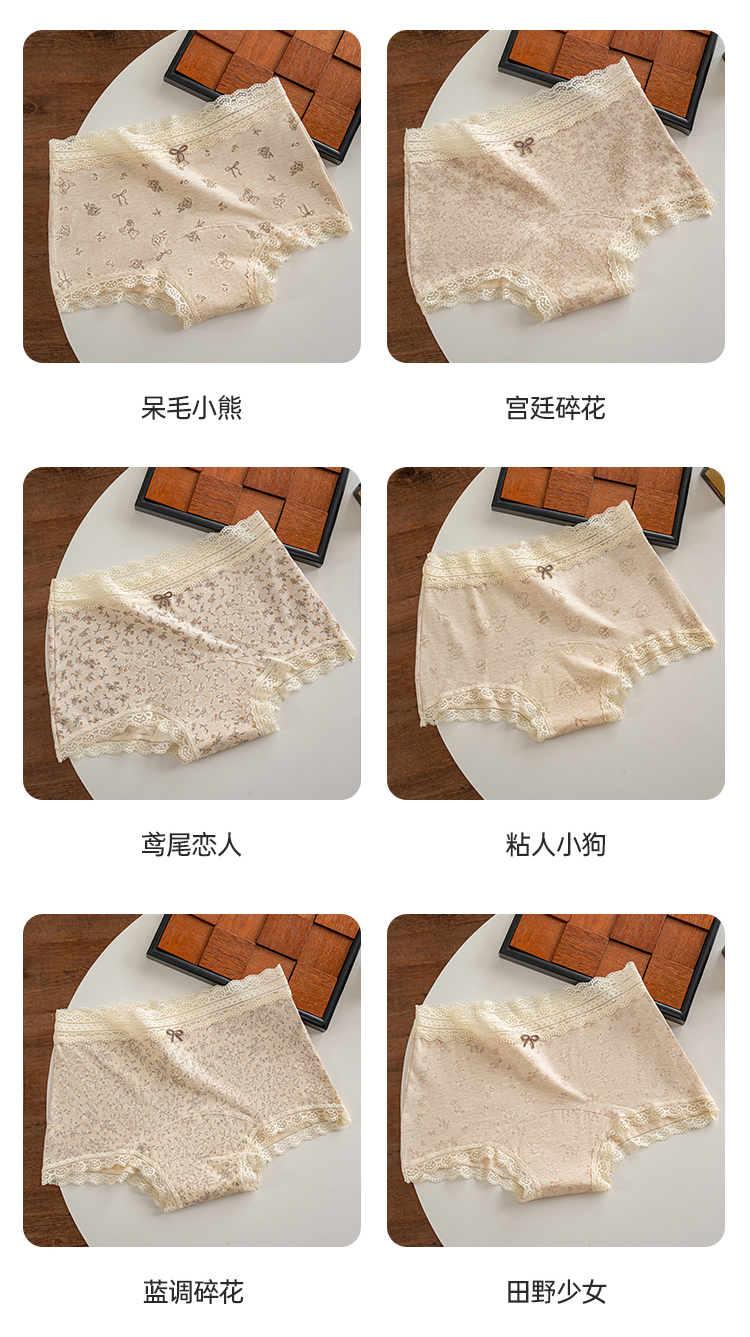 呆毛小熊

宫廷碎花

鸢尾恋人

粘人小狗

蓝调碎花

田野少女