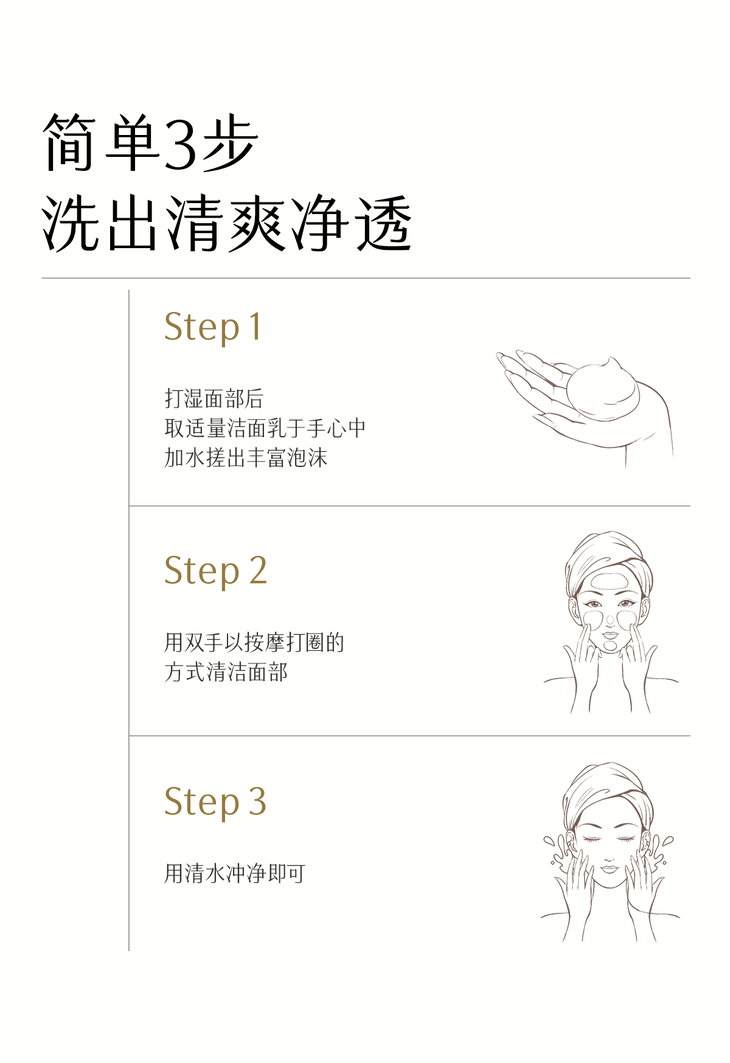 简单3步
洗出清爽净透

Step 1

打湿面部后
取适量洁面乳于手心中
加水搓出丰富泡沫

Step 2

用双手以按摩打圈的
方式清洁面部

Step 3

用清水冲净即可