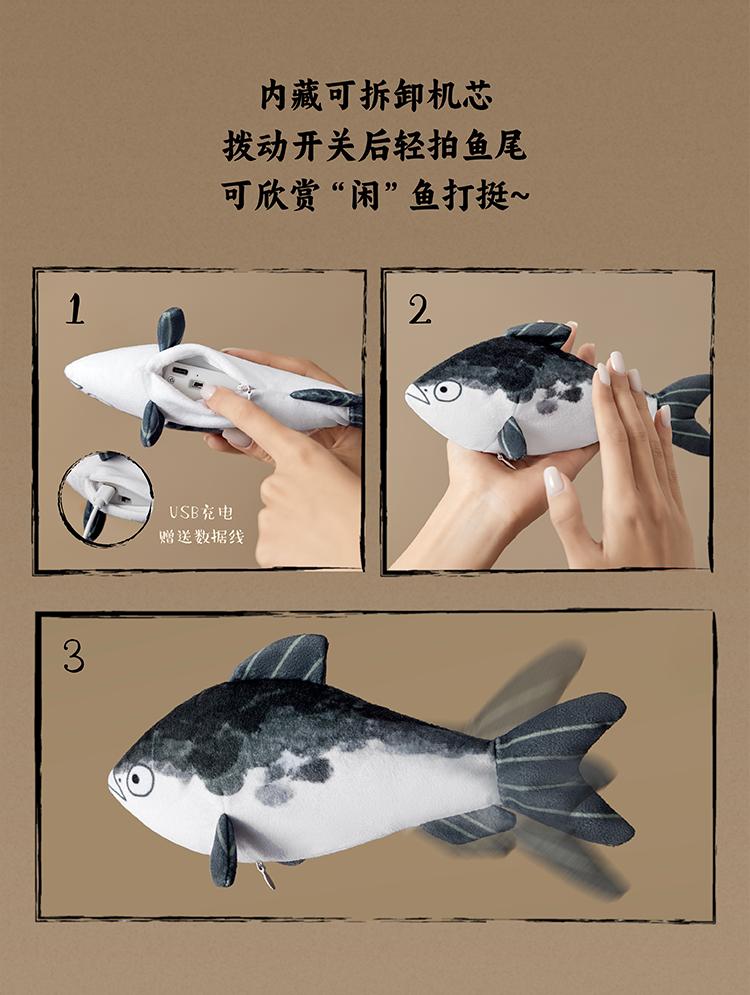 内藏可拆卸机芯
拨动开关后轻拍鱼尾
可欣赏“闲”鱼打挺~

1

USB充电
赠送数据线

2

3