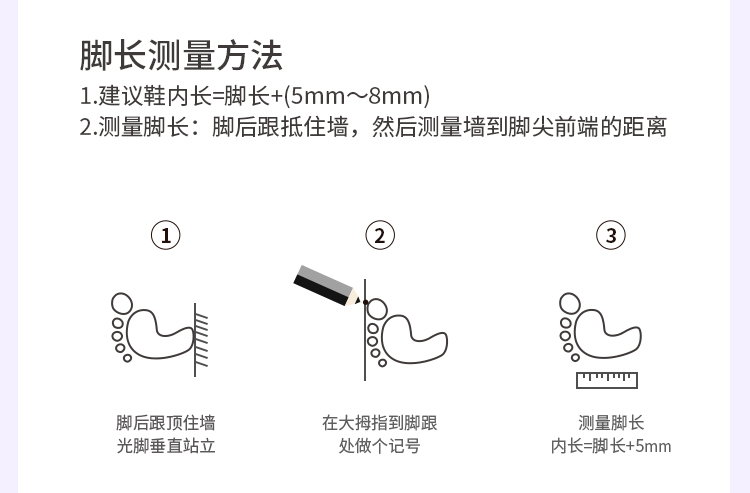 脚长测量方法
1.建议鞋内长=脚长+(5mm～8mm)
2.测量脚长：脚后跟抵住墙，然后测量墙到脚尖前端的距离

①

脚后跟顶住墙
光脚垂直站立

②

在大拇指到脚跟
处做个记号

③

测量脚长
内长=脚长+5mm