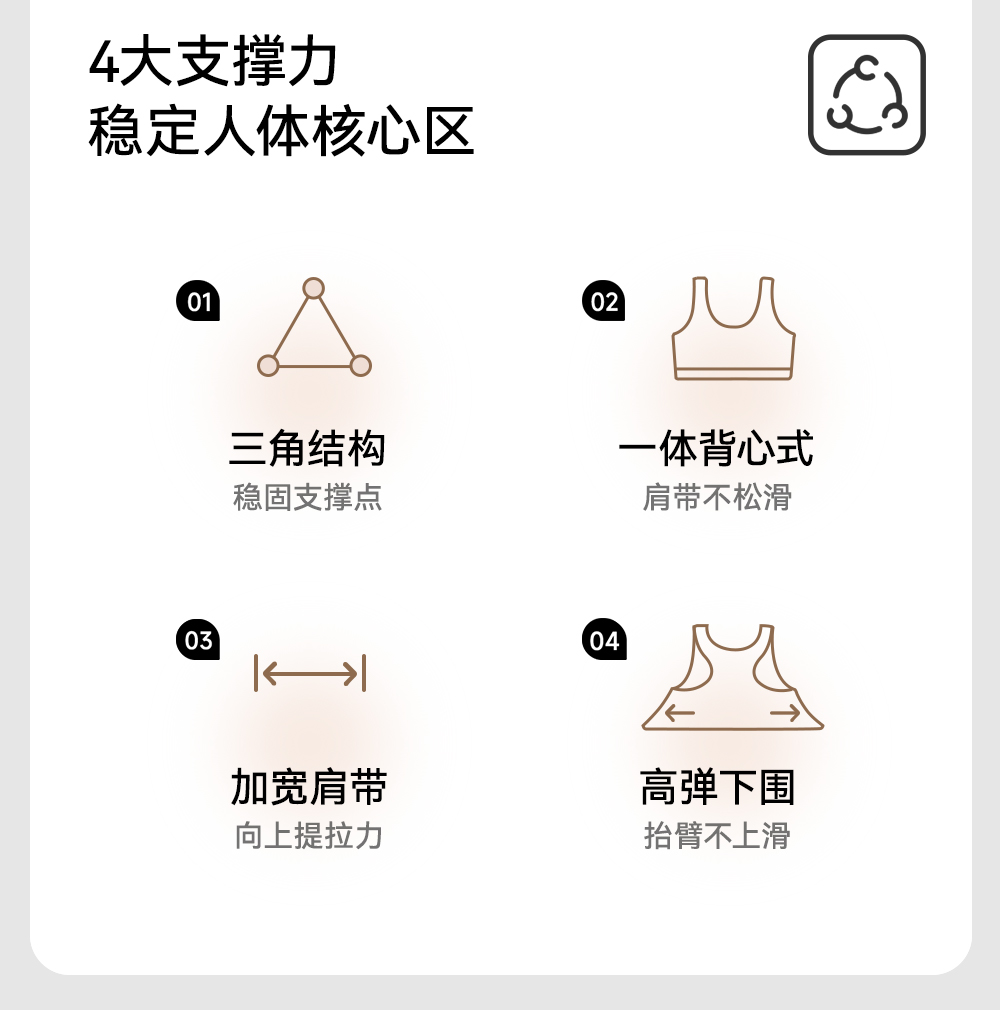 4大支撑力
稳定人体核心区

01

三角结构
稳固支撑点

02

一体背心式
肩带不松滑

03

加宽肩带
向上提拉力

04

高弹下围
抬臂不上滑