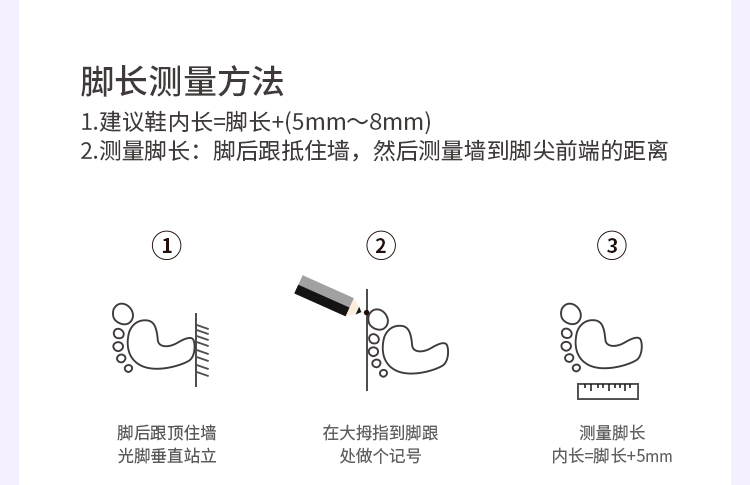 脚长测量方法

1.建议鞋内长=脚长+(5mm～8mm)

2.测量脚长：脚后跟抵住墙，然后测量墙到脚尖前端的距离

①

脚后跟顶住墙
光脚垂直站立

②

在大拇指到脚跟
处做个记号

③

测量脚长
内长=脚长+5mm