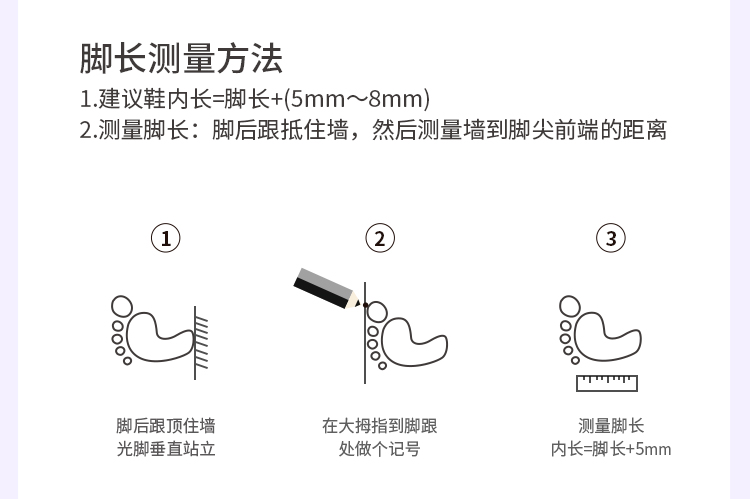 脚长测量方法

1.建议鞋内长=脚长+(5mm～8mm)

2.测量脚长：脚后跟抵住墙，然后测量墙到脚尖前端的距离

①

脚后跟顶住墙
光脚垂直站立

②

在大拇指到脚跟
处做个记号

③

测量脚长
内长=脚长+5mm