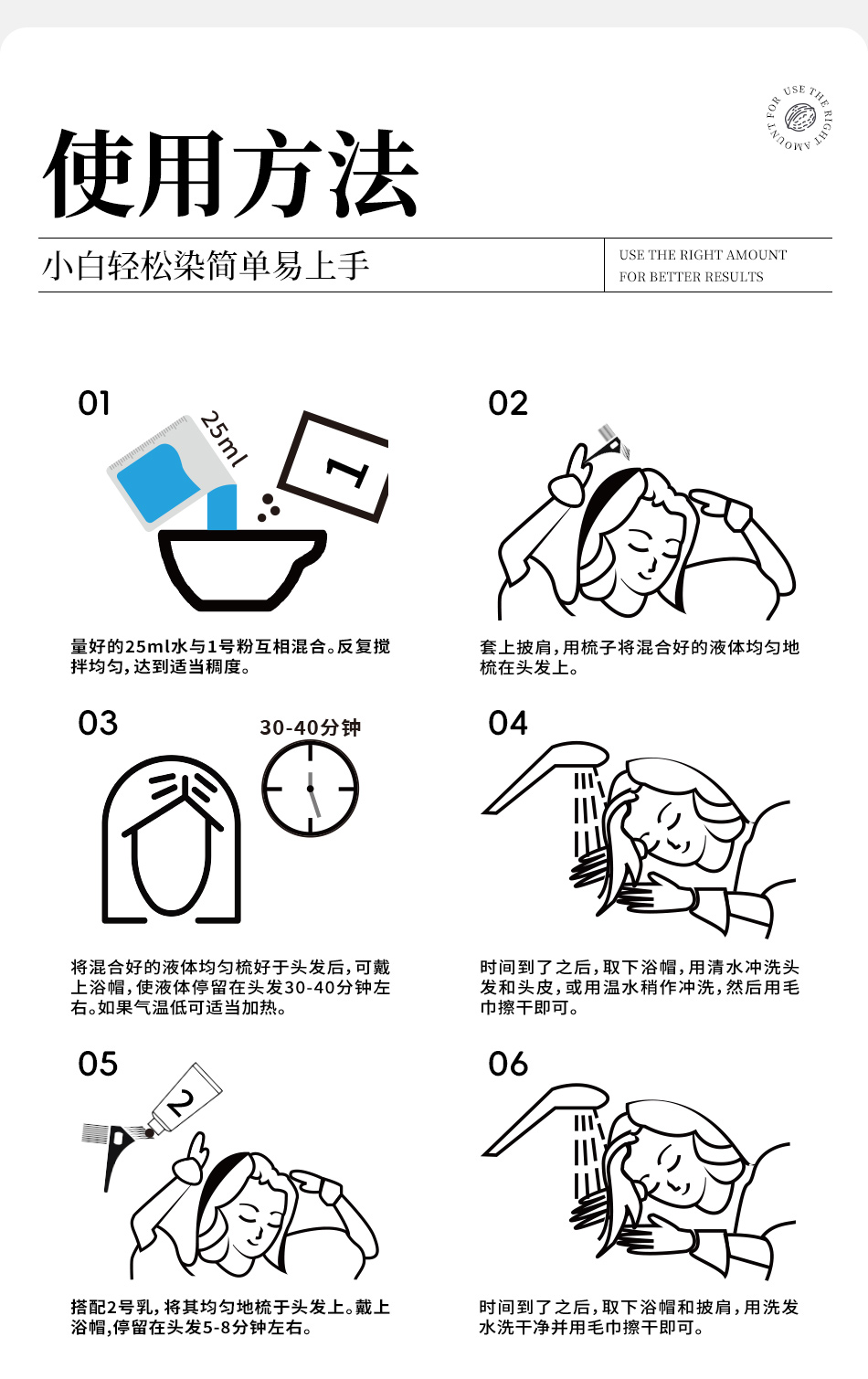 USE THE RIGHT AMOUNT FOR

使用方法

小白轻松染简单易上手

USE THE RIGHT AMOUNT
FOR BETTER RESULTS

01

25ml

1

量好的25ml水与1号粉互相混合。反复搅拌均匀，达到适当稠度。

02

套上披肩，用梳子将混合好的液体均匀地梳在头发上。

03

30-40分钟

将混合好的液体均匀梳好于头发后，可戴上浴帽，使液体停留在头发30-40分钟左右。如果气温低可适当加热。

04

时间到了之后，取下浴帽，用清水冲洗头发和头皮，或用温水稍作冲洗，然后用毛巾擦干即可。

05

2

搭配2号乳，将其均匀地梳于头发上。戴上浴帽，停留在头发5-8分钟左右。

06

时间到了之后，取下浴帽和披肩，用洗发水洗干净并用毛巾擦干即可。