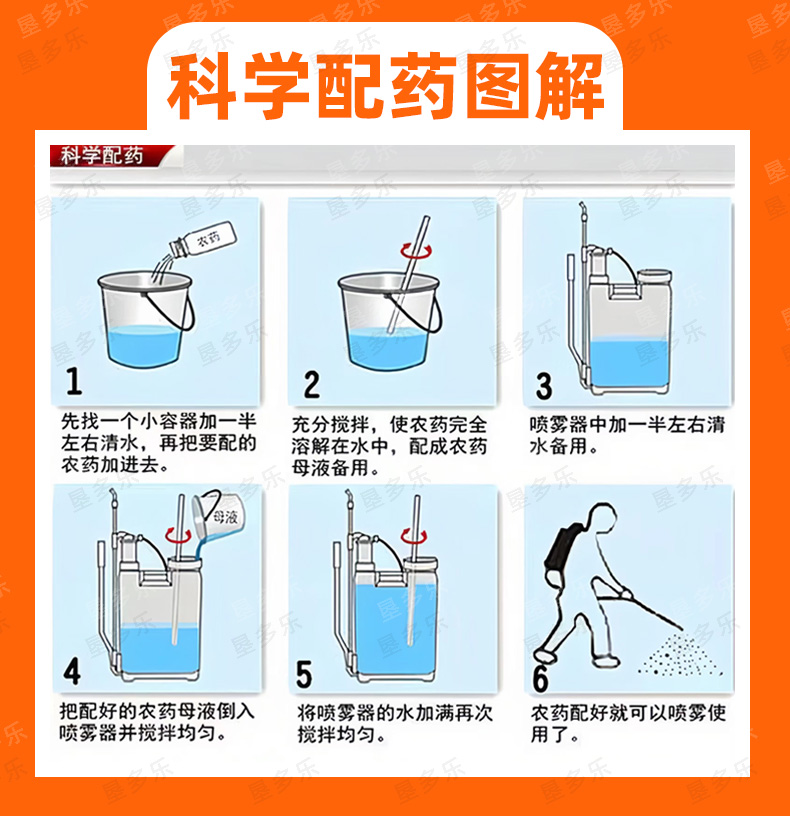 科学配药图解

科学配药

农药

1

先找一个小容器加一半左右清水，再把要配的农药加进去。

2

充分搅拌，使农药完全溶解在水中，配成农药母液备用。

3

喷雾器中加一半左右清水备用。

母液

4

把配好的农药母液倒入喷雾器并搅拌均匀。

5

将喷雾器的水加满再次搅拌均匀。

6

农药配好就可以喷雾使用了。

垦多乐