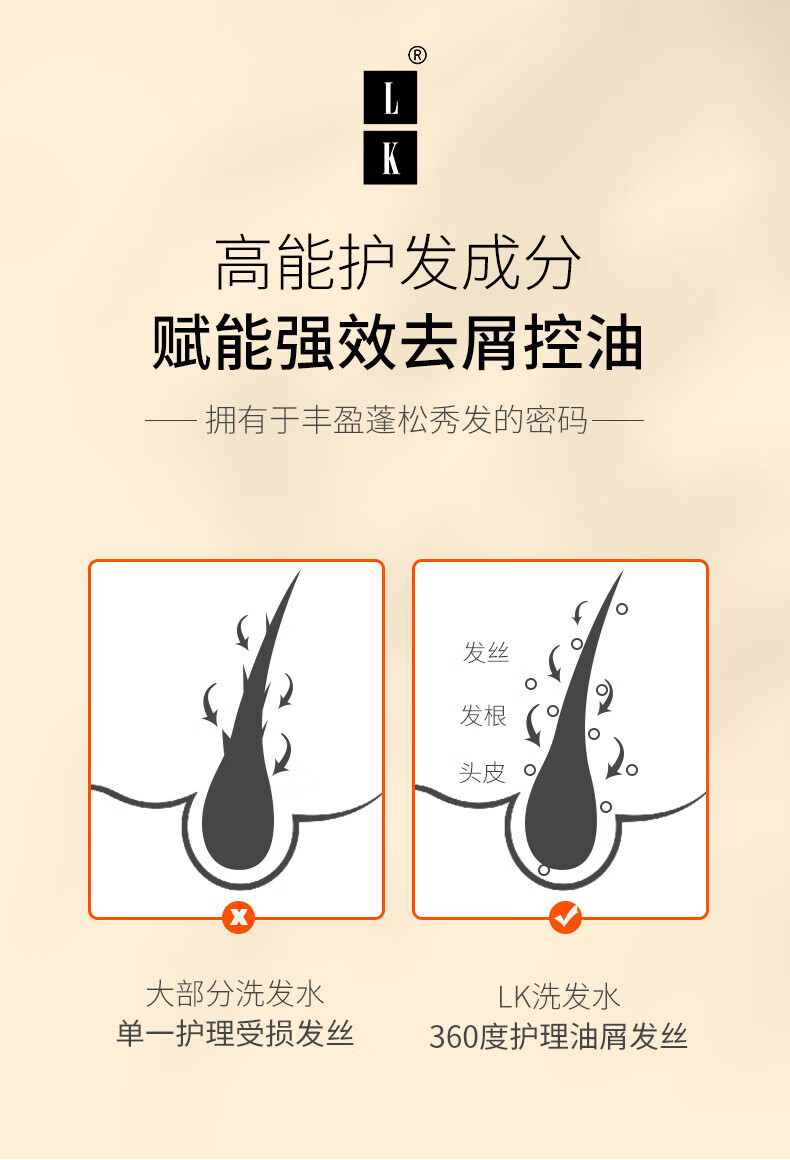 ®
L
K

高能护发成分
赋能强效去屑控油

—— 拥有于丰盈蓬松秀发的密码 ——

发丝
发根
头皮

大部分洗发水
单一护理受损发丝

LK洗发水
360度护理油屑发丝