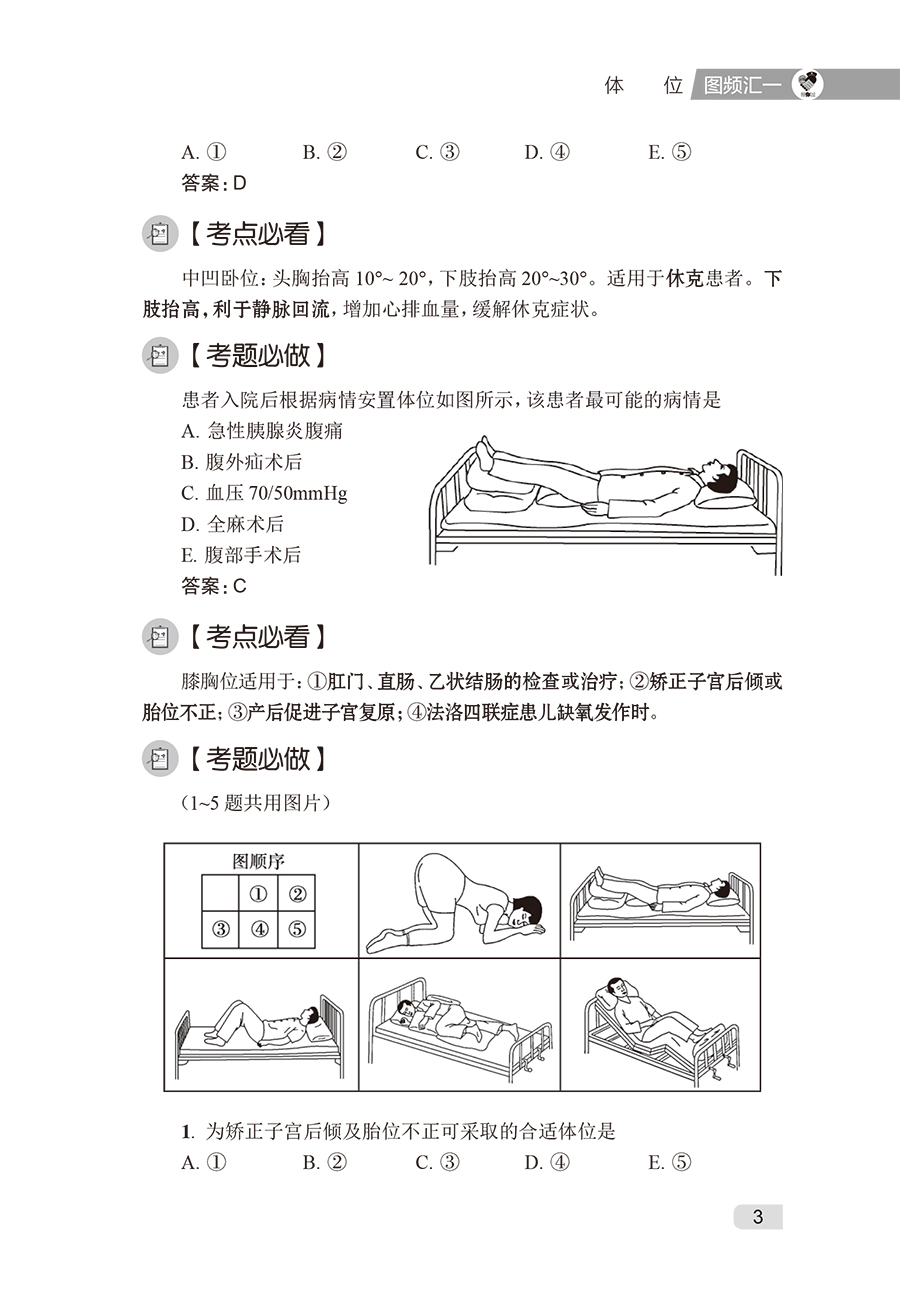 体　位　图频汇一

A. ①　　B. ②　　C. ③　　D. ④　　E. ⑤

答案：D

【考点必看】

中凹卧位：头胸抬高 10°~ 20°，下肢抬高 20°~30°。适用于休克患者。下肢抬高，利于静脉回流，增加心排血量，缓解休克症状。

【考题必做】

患者入院后根据病情安置体位如图所示，该患者最可能的病情是

A. 急性胰腺炎腹痛

B. 腹外疝术后

C. 血压 70/50mmHg

D. 全麻术后

E. 腹部手术后

答案：C

【考点必看】

膝胸位适用于：①肛门、直肠、乙状结肠的检查或治疗；②矫正子宫后倾或胎位不正；③产后促进子宫复原；④法洛四联症患儿缺氧发作时。

【考题必做】

（1~5 题共用图片）

图顺序

|   | ① | ② |
|---|---|---|
| ③ | ④ | ⑤ |

1. 为矫正子宫后倾及胎位不正可采取的合适体位是

A. ①　　B. ②　　C. ③　　D. ④　　E. ⑤

3