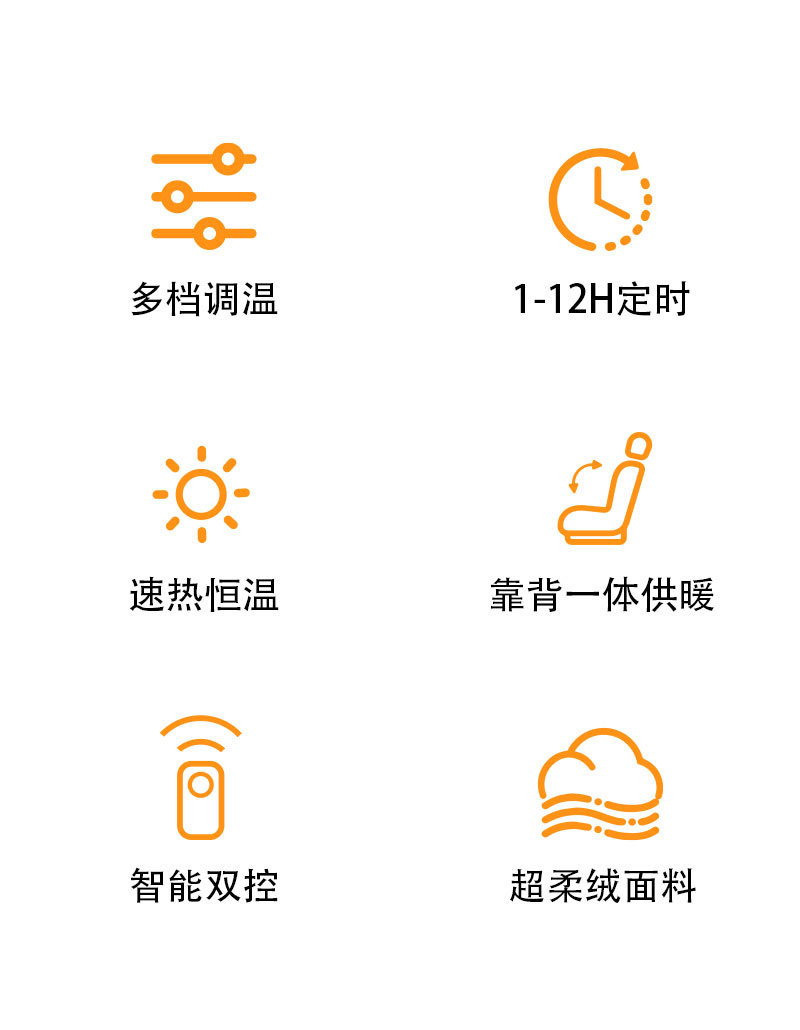 多档调温

1-12H定时

速热恒温

靠背一体供暖

智能双控

超柔绒面料