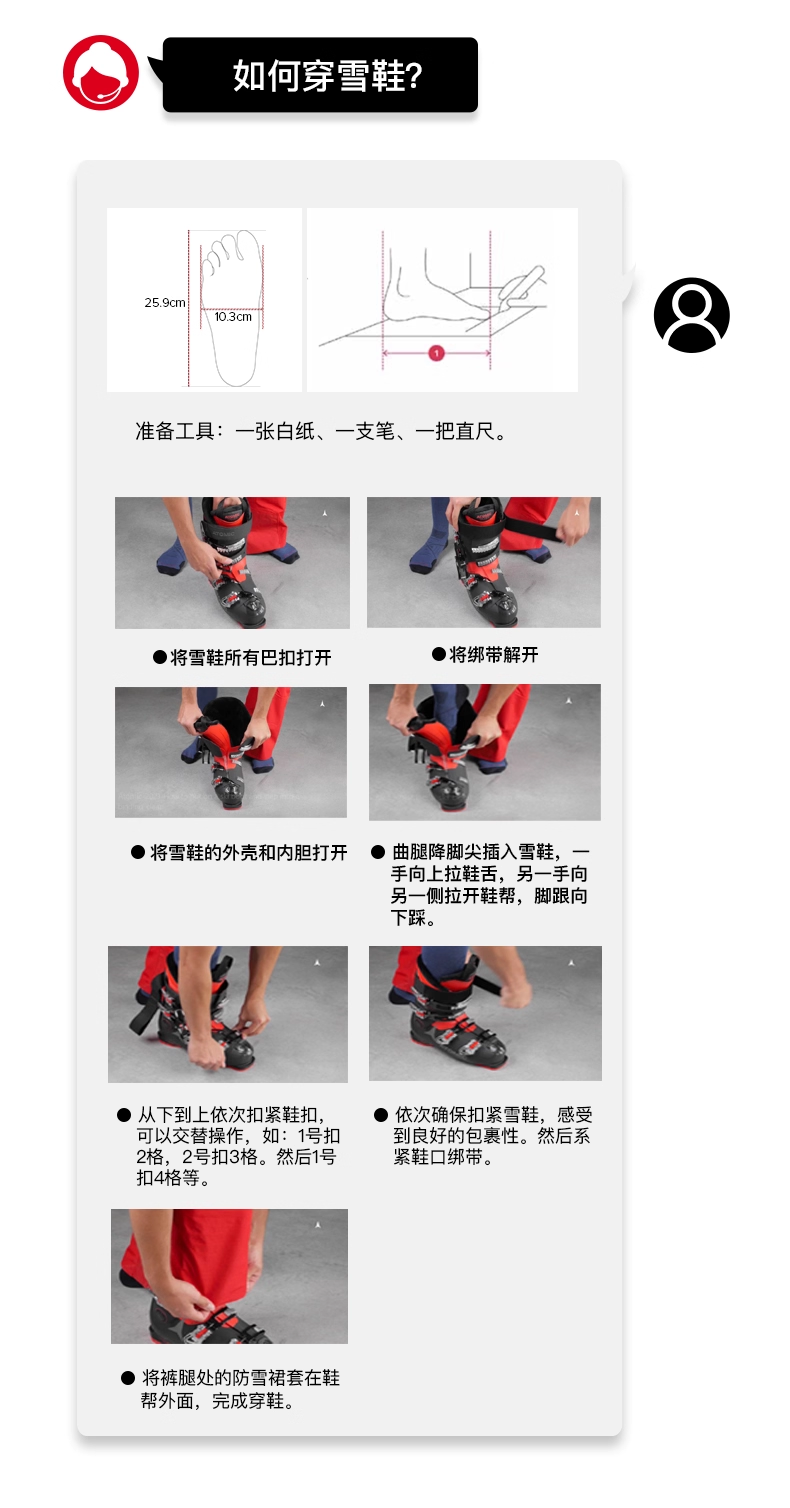 如何穿雪鞋?

25.9cm
10.3cm
1

准备工具：一张白纸、一支笔、一把直尺。

●将雪鞋所有巴扣打开

●将绑带解开

● 将雪鞋的外壳和内胆打开

● 曲腿降脚尖插入雪鞋，一手向上拉鞋舌，另一手向另一侧拉开鞋帮，脚跟向下踩。

● 从下到上依次扣紧鞋扣，可以交替操作，如：1号扣2格，2号扣3格。然后1号扣4格等。

● 依次确保扣紧雪鞋，感受到良好的包裹性。然后系紧鞋口绑带。

● 将裤腿处的防雪裙套在鞋帮外面，完成穿鞋。