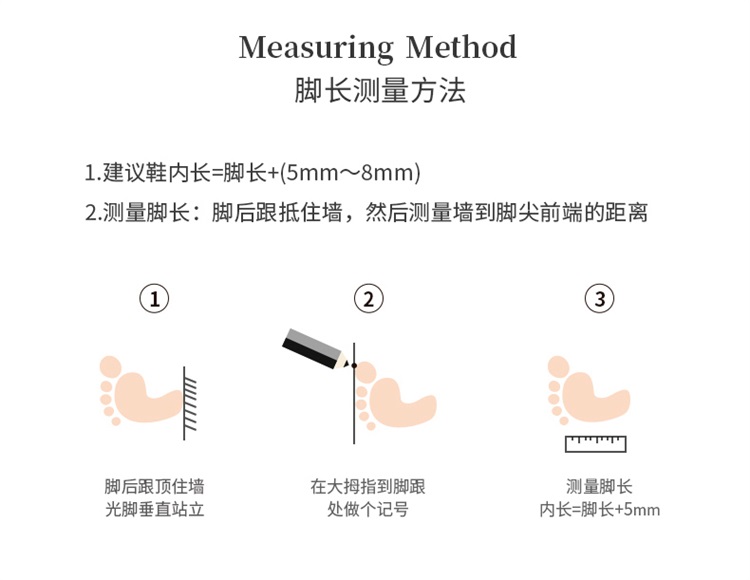 Measuring Method
脚长测量方法

1.建议鞋内长=脚长+(5mm～8mm)
2.测量脚长：脚后跟抵住墙，然后测量墙到脚尖前端的距离

①
脚后跟顶住墙
光脚垂直站立

②
在大拇指到脚跟
处做个记号

③
测量脚长
内长=脚长+5mm