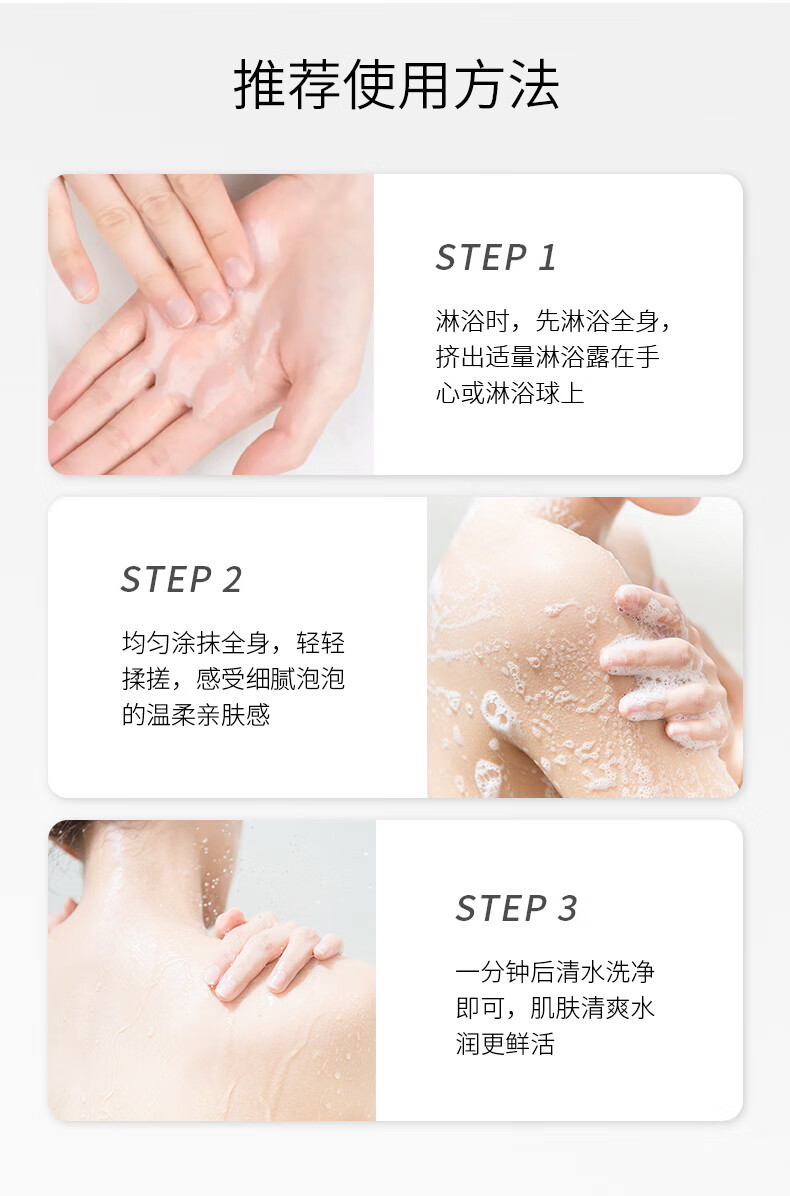 推荐使用方法

STEP 1

淋浴时，先淋浴全身，挤出适量淋浴露在手心或淋浴球上

STEP 2

均匀涂抹全身，轻轻揉搓，感受细腻泡泡的温柔亲肤感

STEP 3

一分钟后清水洗净即可，肌肤清爽水润更鲜活