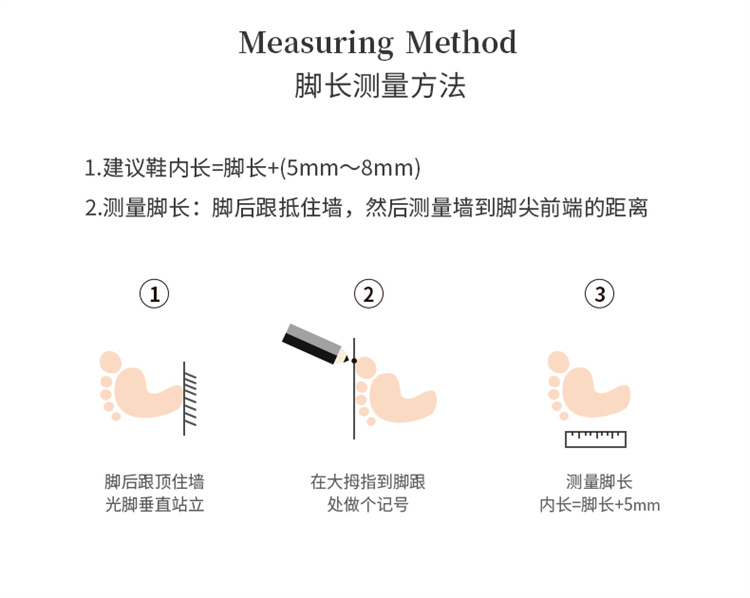 Measuring Method
脚长测量方法

1.建议鞋内长=脚长+(5mm～8mm)

2.测量脚长：脚后跟抵住墙，然后测量墙到脚尖前端的距离

①

脚后跟顶住墙
光脚垂直站立

②

在大拇指到脚跟
处做个记号

③

测量脚长
内长=脚长+5mm