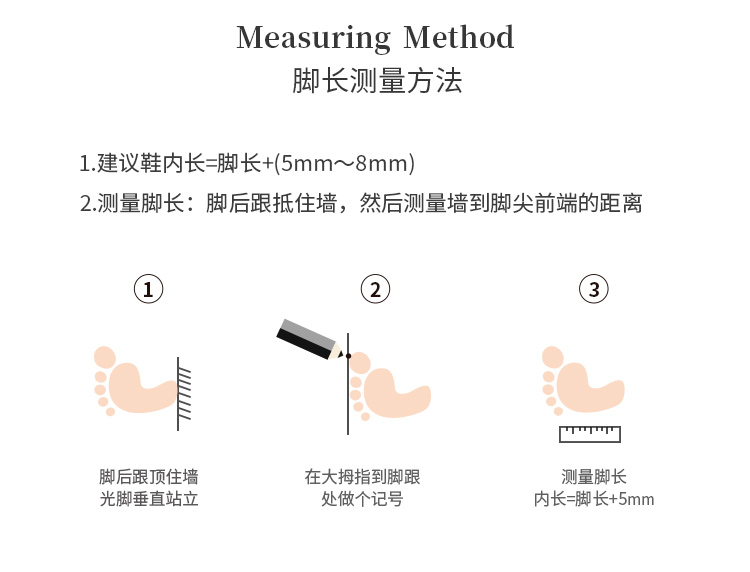 Measuring Method
脚长测量方法

1.建议鞋内长=脚长+(5mm～8mm)
2.测量脚长：脚后跟抵住墙，然后测量墙到脚尖前端的距离

①
脚后跟顶住墙
光脚垂直站立

②
在大拇指到脚跟
处做个记号

③
测量脚长
内长=脚长+5mm