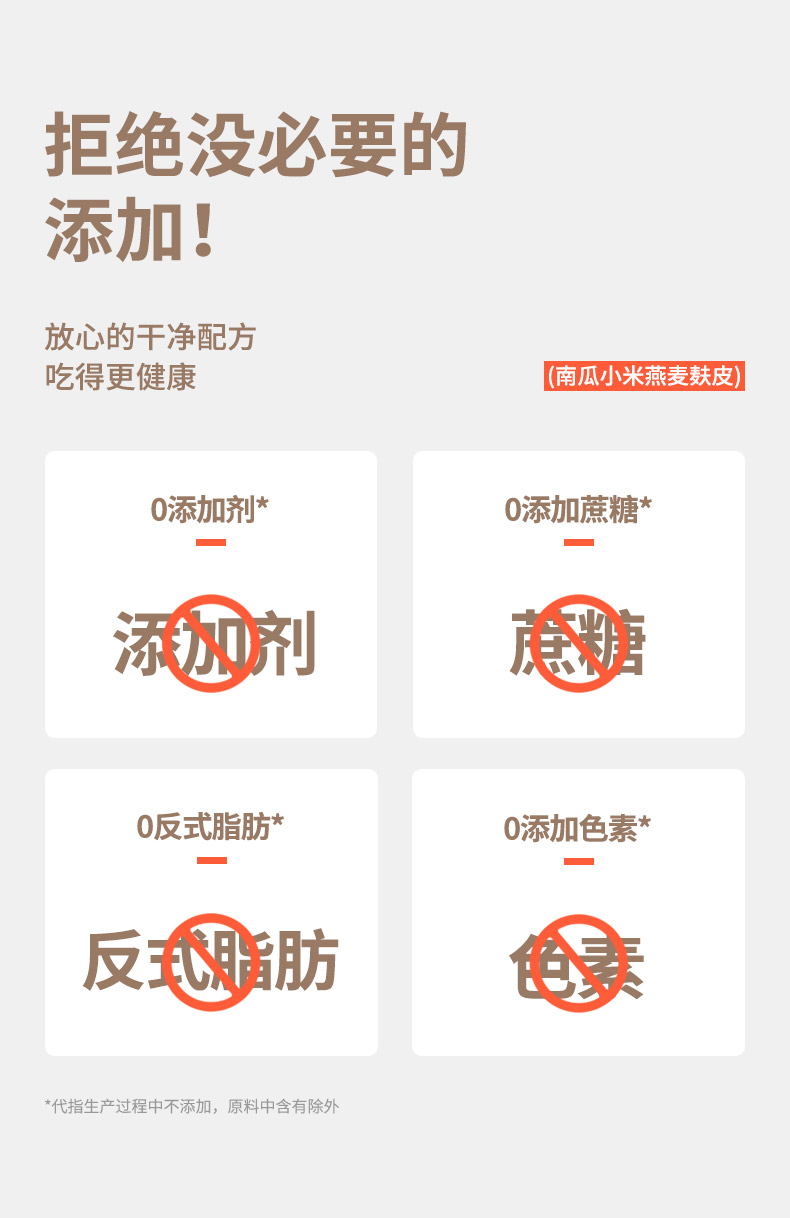 拒绝没必要的
添加！

放心的干净配方
吃得更健康

(南瓜小米燕麦麸皮)

0添加剂*

添加剂

0添加蔗糖*

蔗糖

0反式脂肪*

反式脂肪

0添加色素*

色素

*代指生产过程中不添加，原料中含有除外