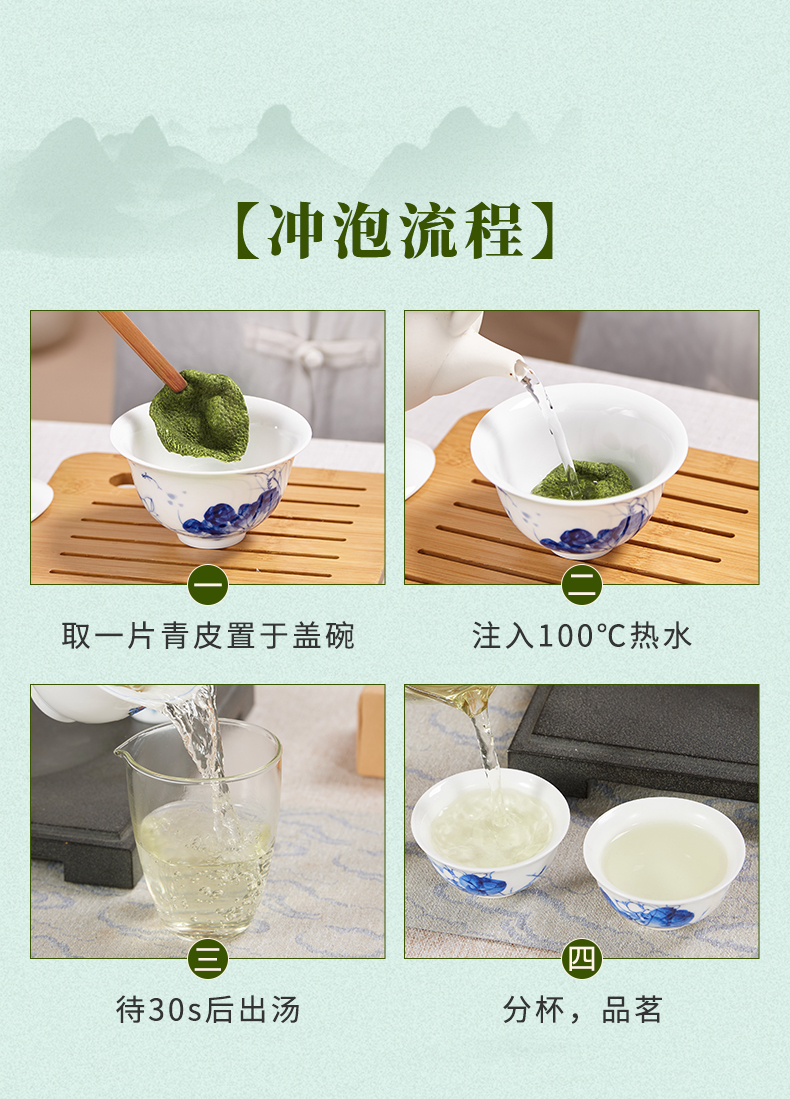 【冲泡流程】

一

取一片青皮置于盖碗

二

注入100℃热水

三

待30s后出汤

四

分杯，品茗