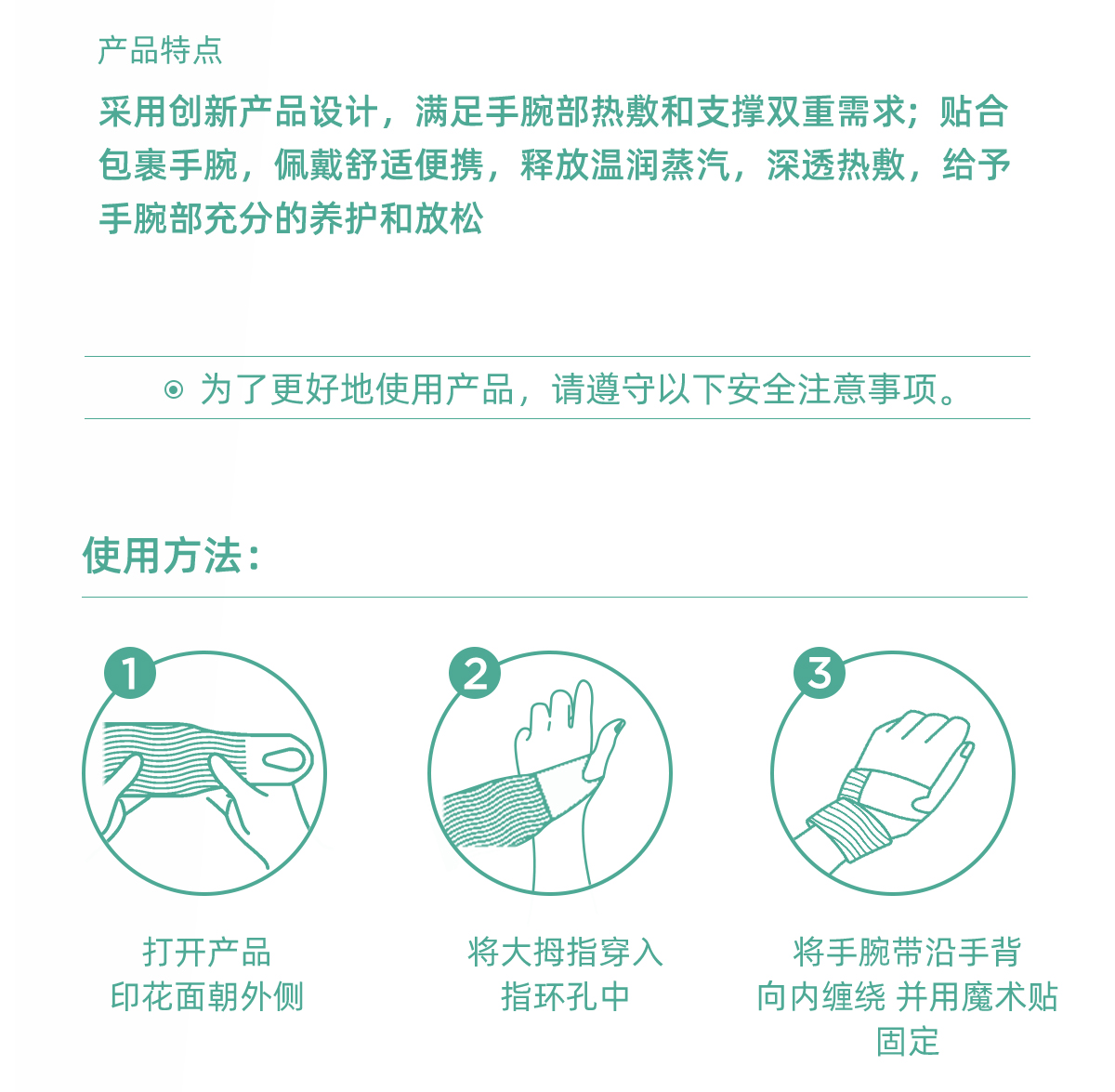 产品特点

采用创新产品设计，满足手腕部热敷和支撑双重需求；贴合包裹手腕，佩戴舒适便携，释放温润蒸汽，深透热敷，给予手腕部充分的养护和放松

⊙ 为了更好地使用产品，请遵守以下安全注意事项。

使用方法：

1

打开产品
印花面朝外侧

2

将大拇指穿入
指环孔中

3

将手腕带沿手背
向内缠绕 并用魔术贴
固定