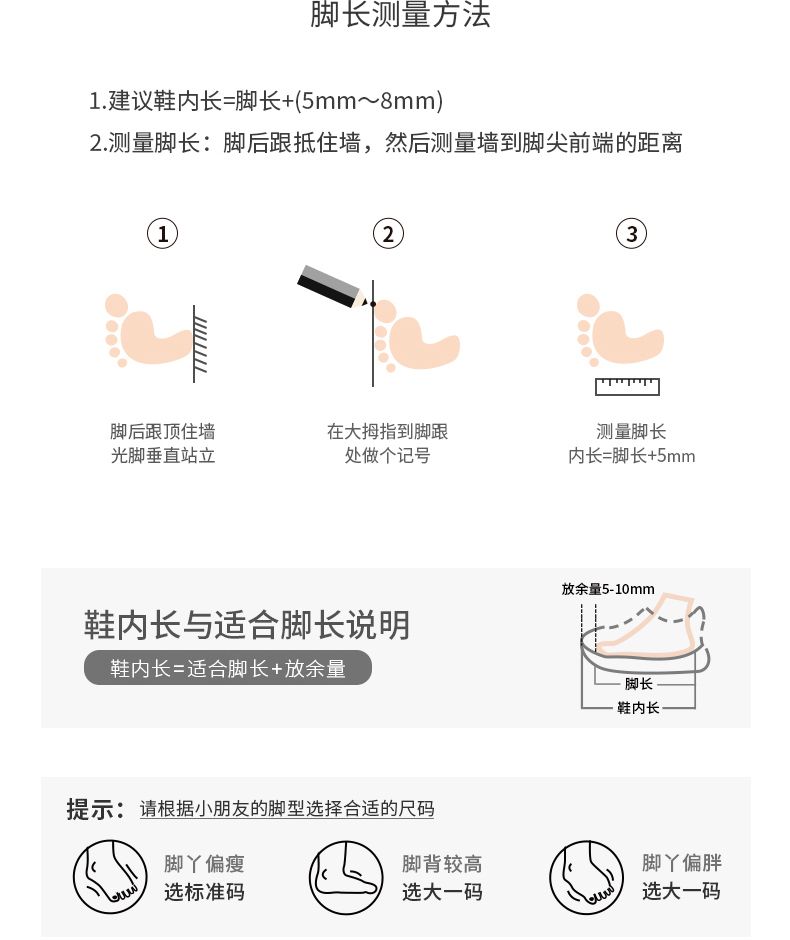 脚长测量方法

1.建议鞋内长=脚长+(5mm～8mm)
2.测量脚长：脚后跟抵住墙，然后测量墙到脚尖前端的距离

①
脚后跟顶住墙
光脚垂直站立

②
在大拇指到脚跟
处做个记号

③
测量脚长
内长=脚长+5mm

鞋内长与适合脚长说明
鞋内长=适合脚长+放余量

放余量5-10mm
脚长
鞋内长

提示：请根据小朋友的脚型选择合适的尺码

脚丫偏瘦
选标准码

脚背较高
选大一码

脚丫偏胖
选大一码