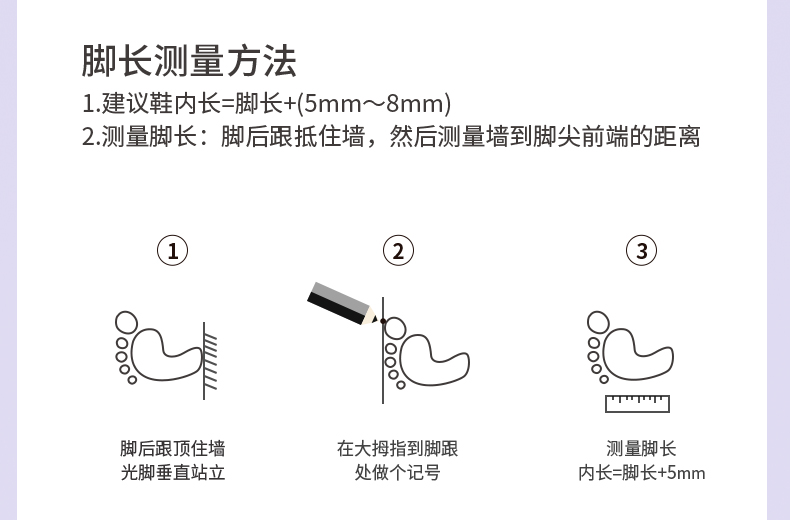 脚长测量方法

1.建议鞋内长=脚长+(5mm～8mm)

2.测量脚长：脚后跟抵住墙，然后测量墙到脚尖前端的距离

①

脚后跟顶住墙
光脚垂直站立

②

在大拇指到脚跟
处做个记号

③

测量脚长
内长=脚长+5mm