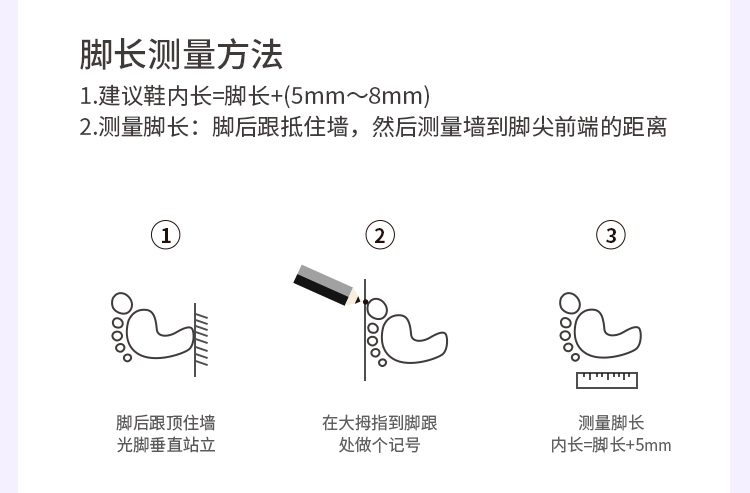 脚长测量方法

1.建议鞋内长=脚长+(5mm～8mm)
2.测量脚长：脚后跟抵住墙，然后测量墙到脚尖前端的距离

①

脚后跟顶住墙
光脚垂直站立

②

在大拇指到脚跟
处做个记号

③

测量脚长
内长=脚长+5mm