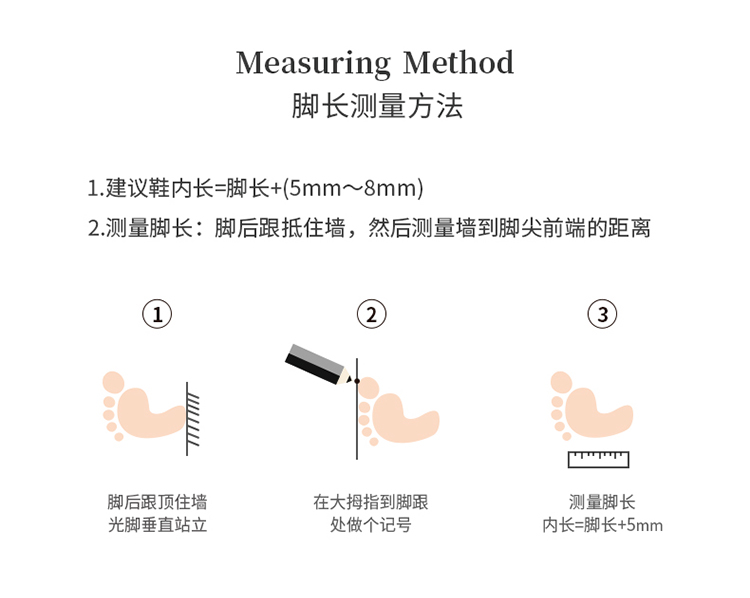 Measuring Method
脚长测量方法

1.建议鞋内长=脚长+(5mm～8mm)
2.测量脚长：脚后跟抵住墙，然后测量墙到脚尖前端的距离

①

脚后跟顶住墙
光脚垂直站立

②

在大拇指到脚跟
处做个记号

③

测量脚长
内长=脚长+5mm