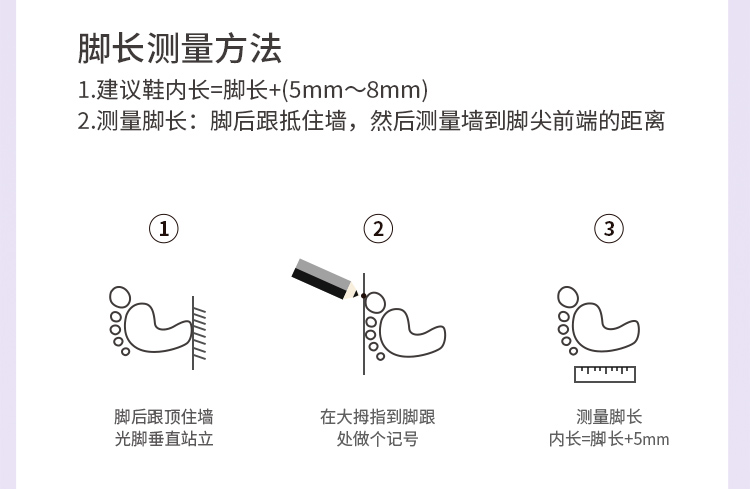 脚长测量方法

1.建议鞋内长=脚长+(5mm～8mm)

2.测量脚长：脚后跟抵住墙，然后测量墙到脚尖前端的距离

①

脚后跟顶住墙
光脚垂直站立

②

在大拇指到脚跟
处做个记号

③

测量脚长
内长=脚长+5mm