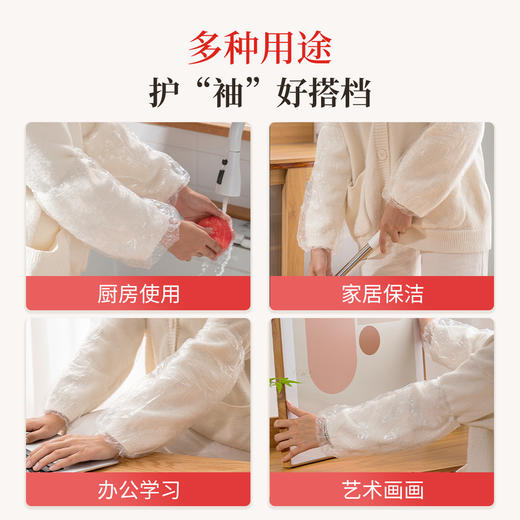 多种用途
护“袖”好搭档

厨房使用

家居保洁

办公学习

艺术画画