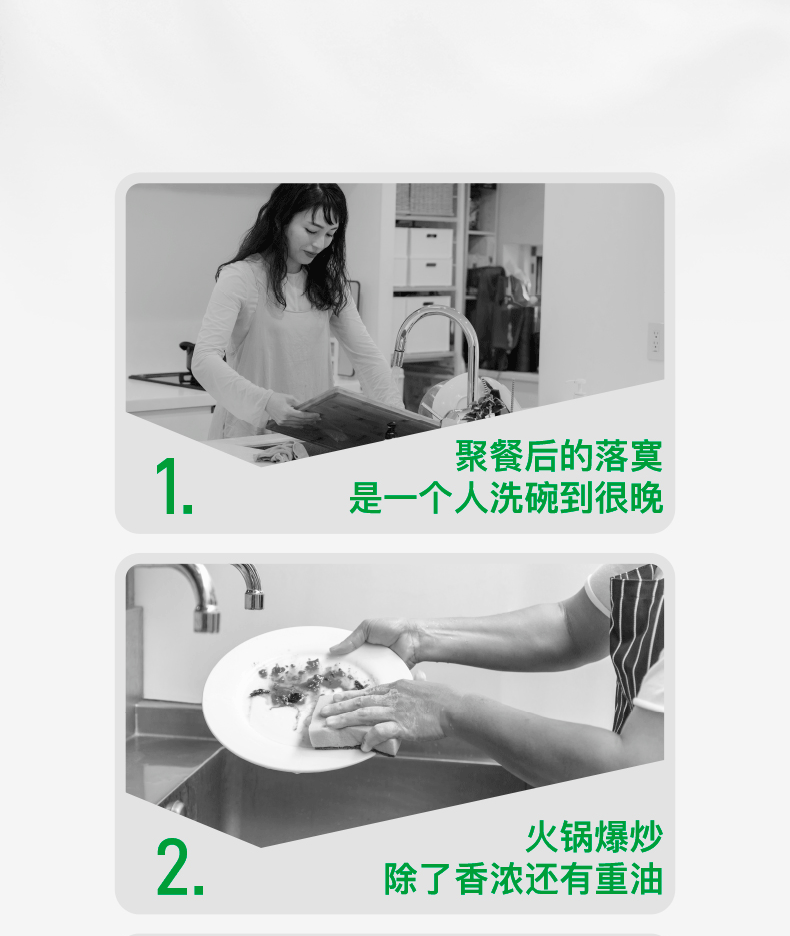 1.

聚餐后的落寞
是一个人洗碗到很晚

2.

火锅爆炒
除了香浓还有重油