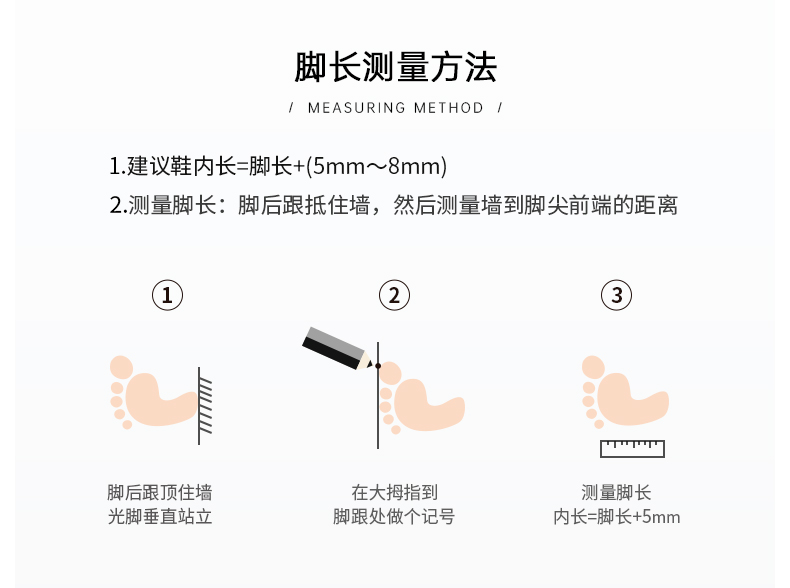 脚长测量方法

/ MEASURING METHOD /

1.建议鞋内长=脚长+(5mm～8mm)

2.测量脚长：脚后跟抵住墙，然后测量墙到脚尖前端的距离

①

脚后跟顶住墙
光脚垂直站立

②

在大拇指到
脚跟处做个记号

③

测量脚长
内长=脚长+5mm