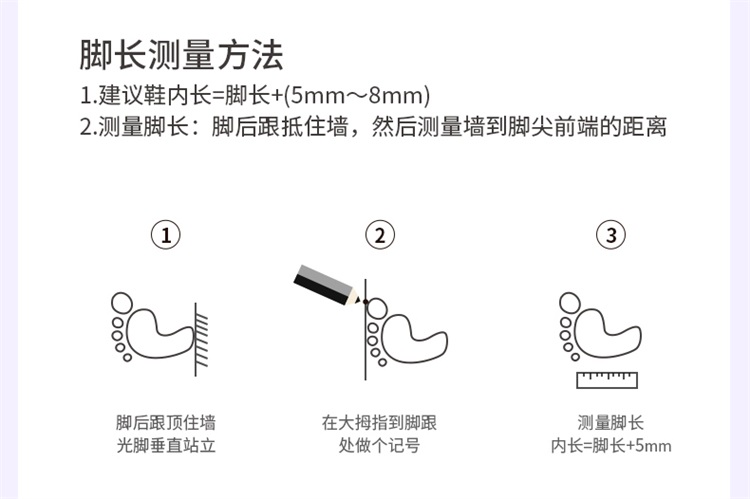 脚长测量方法

1.建议鞋内长=脚长+(5mm～8mm)

2.测量脚长：脚后跟抵住墙，然后测量墙到脚尖前端的距离

①

脚后跟顶住墙
光脚垂直站立

②

在大拇指到脚跟
处做个记号

③

测量脚长
内长=脚长+5mm