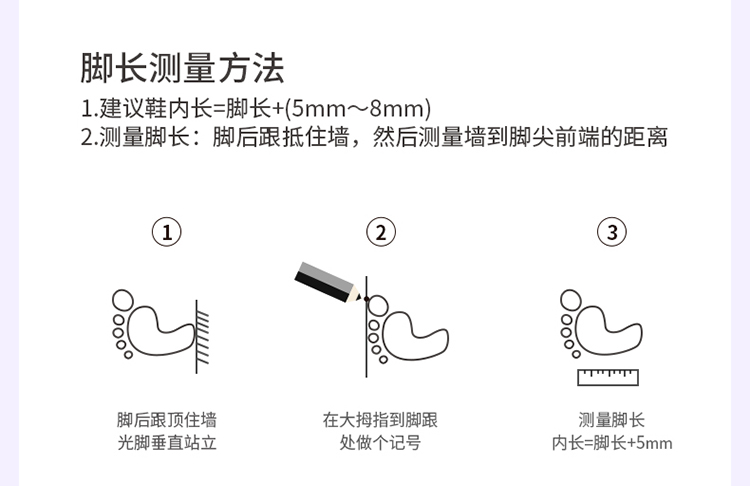 脚长测量方法
1.建议鞋内长=脚长+(5mm～8mm)
2.测量脚长：脚后跟抵住墙，然后测量墙到脚尖前端的距离

①

脚后跟顶住墙
光脚垂直站立

②

在大拇指到脚跟
处做个记号

③

测量脚长
内长=脚长+5mm