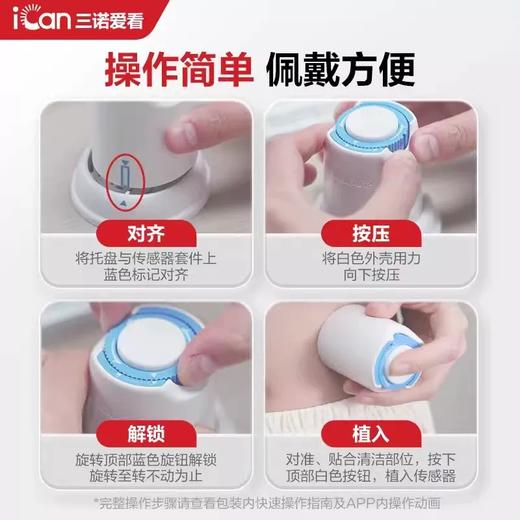 iCan 三诺爱看

操作简单 佩戴方便

对齐
将托盘与传感器套件上蓝色标记对齐

按压
将白色外壳用力向下按压

解锁
旋转顶部蓝色旋钮解锁旋转至转不动为止

植入
对准、贴合清洁部位，按下顶部白色按钮，植入传感器

*完整操作步骤请查看包装内快速操作指南及APP内操作动画