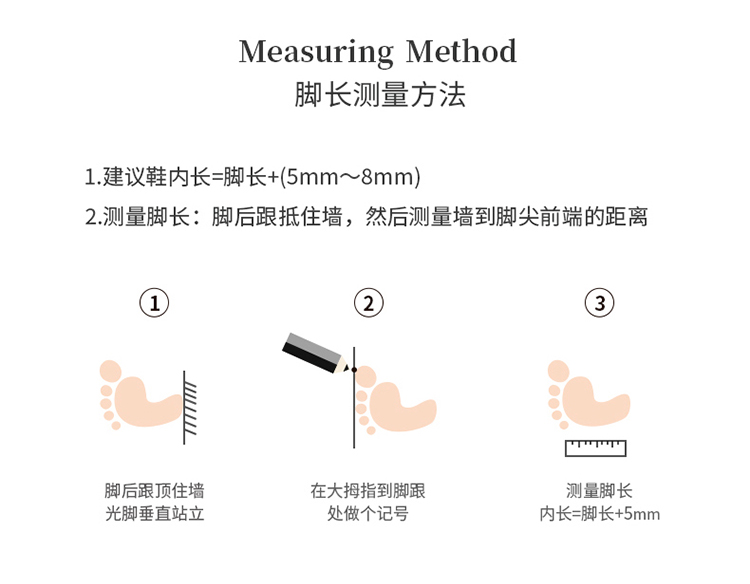 Measuring Method
脚长测量方法

1.建议鞋内长=脚长+(5mm～8mm)
2.测量脚长：脚后跟抵住墙，然后测量墙到脚尖前端的距离

①
脚后跟顶住墙
光脚垂直站立

②
在大拇指到脚跟
处做个记号

③
测量脚长
内长=脚长+5mm