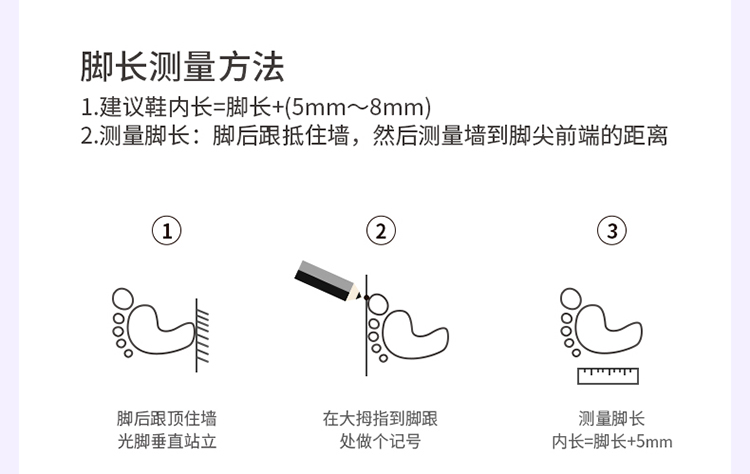 脚长测量方法

1.建议鞋内长=脚长+(5mm～8mm)
2.测量脚长：脚后跟抵住墙，然后测量墙到脚尖前端的距离

①

脚后跟顶住墙
光脚垂直站立

②

在大拇指到脚跟
处做个记号

③

测量脚长
内长=脚长+5mm