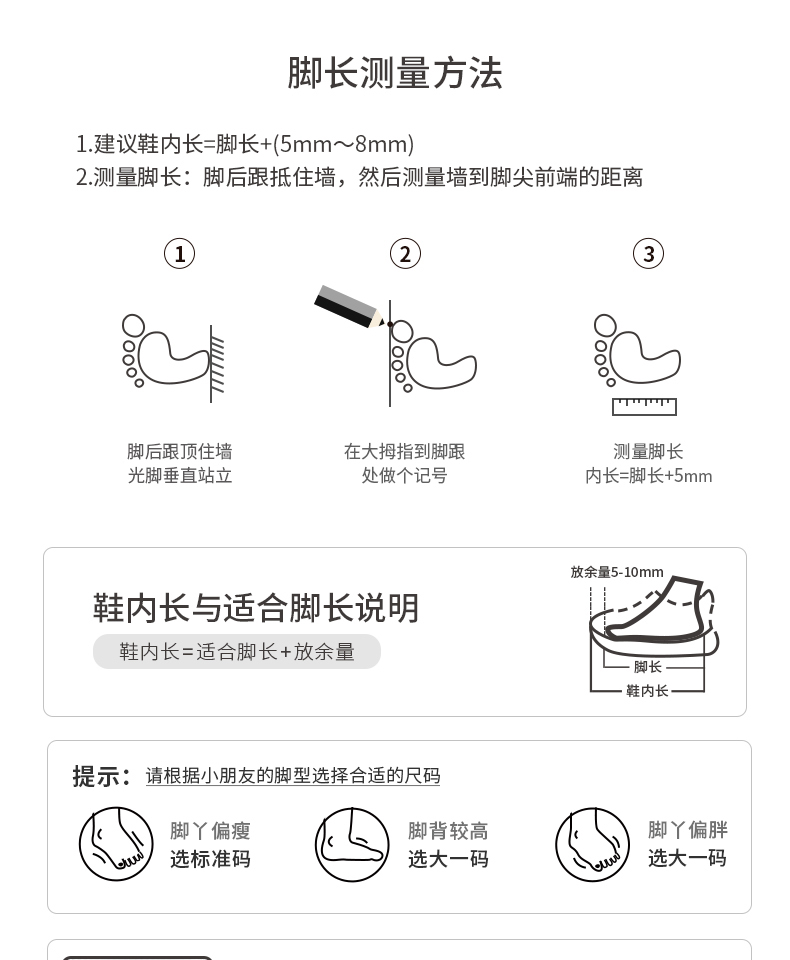 脚长测量方法

1.建议鞋内长=脚长+(5mm～8mm)
2.测量脚长：脚后跟抵住墙，然后测量墙到脚尖前端的距离

①

脚后跟顶住墙
光脚垂直站立

②

在大拇指到脚跟
处做个记号

③

测量脚长
内长=脚长+5mm

鞋内长与适合脚长说明

鞋内长=适合脚长+放余量

放余量5-10mm

脚长

鞋内长

提示：请根据小朋友的脚型选择合适的尺码

脚丫偏瘦
选标准码

脚背较高
选大一码

脚丫偏胖
选大一码