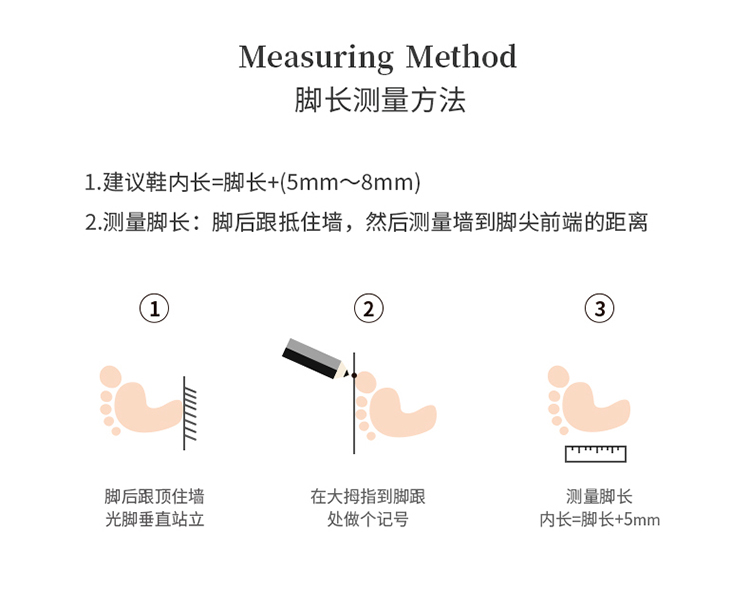 Measuring Method
脚长测量方法

1.建议鞋内长=脚长+(5mm～8mm)
2.测量脚长：脚后跟抵住墙，然后测量墙到脚尖前端的距离

①
脚后跟顶住墙
光脚垂直站立

②
在大拇指到脚跟
处做个记号

③
测量脚长
内长=脚长+5mm