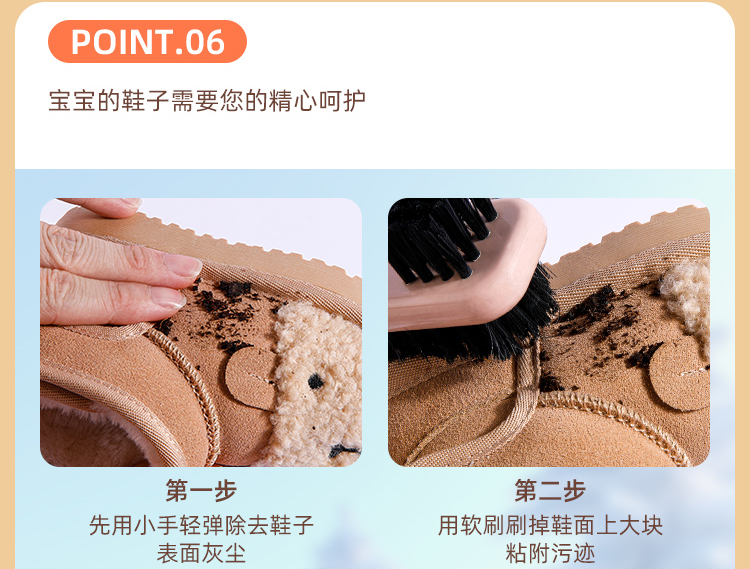 POINT.06

宝宝的鞋子需要您的精心呵护

第一步
先用小手轻弹除去鞋子表面灰尘

第二步
用软刷刷掉鞋面上大块粘附污迹