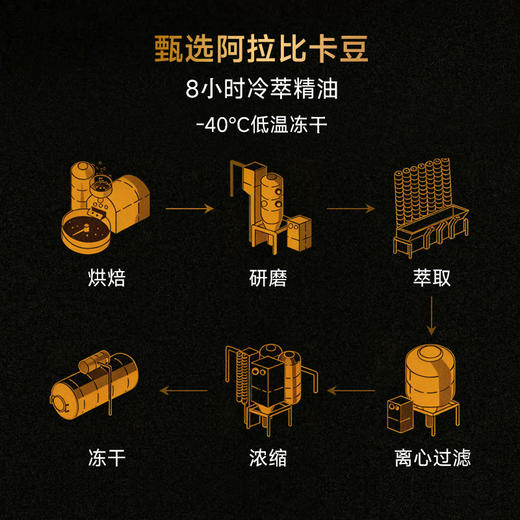 甄选阿拉比卡豆

8小时冷萃精油

-40°C低温冻干

烘焙

研磨

萃取

离心过滤

浓缩

冻干