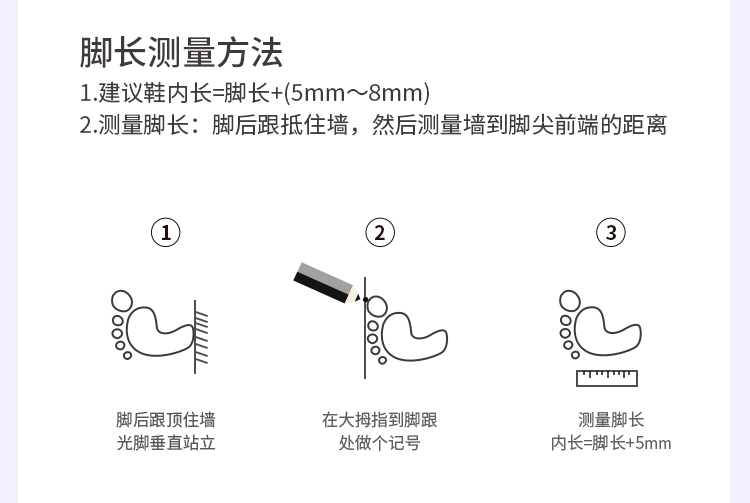 脚长测量方法
1.建议鞋内长=脚长+(5mm～8mm)
2.测量脚长：脚后跟抵住墙，然后测量墙到脚尖前端的距离

①

脚后跟顶住墙
光脚垂直站立

②

在大拇指到脚跟
处做个记号

③

测量脚长
内长=脚长+5mm