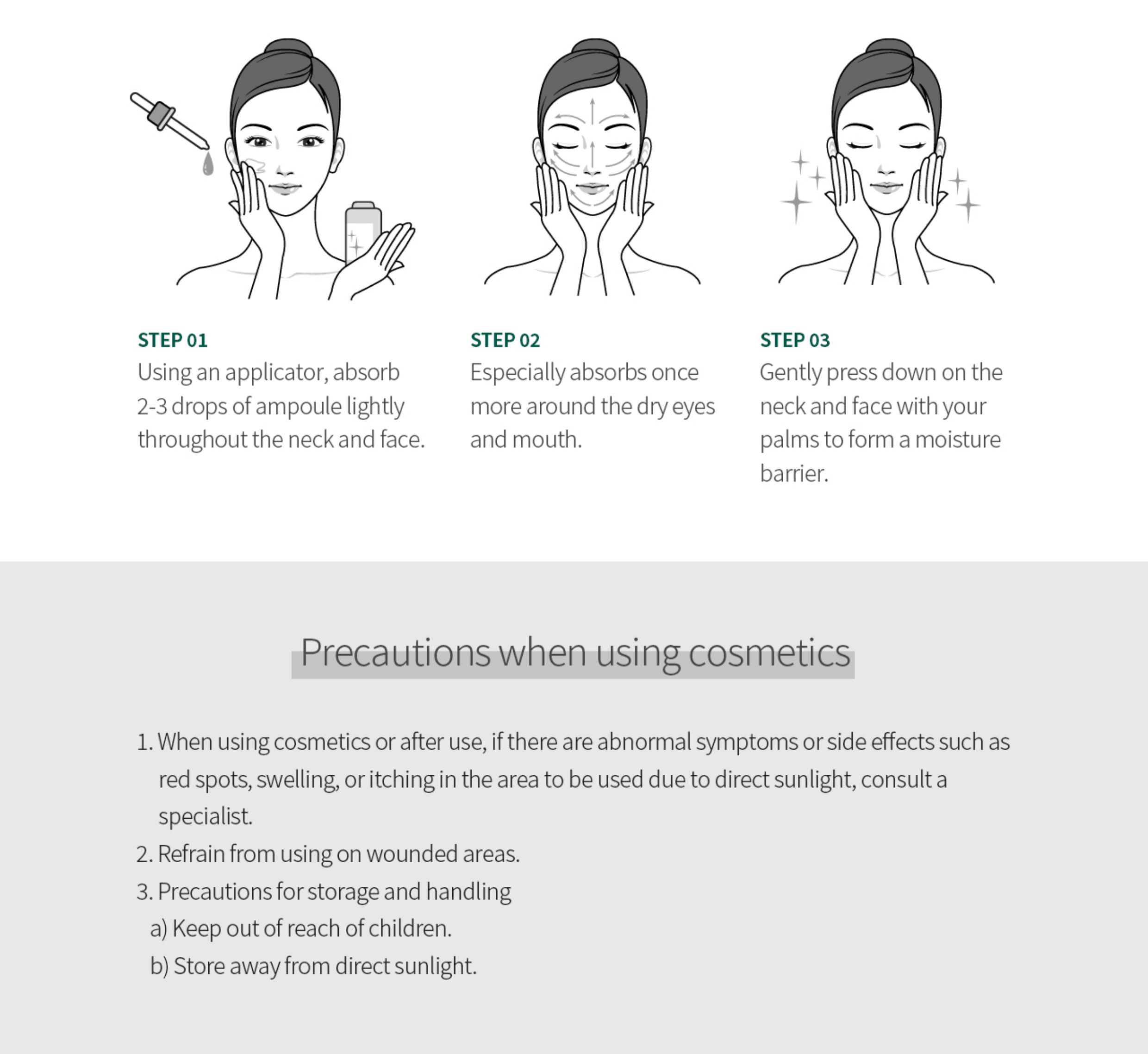 STEP 01
Using an applicator, absorb 2-3 drops of ampoule lightly throughout the neck and face.

STEP 02
Especially absorbs once more around the dry eyes and mouth.

STEP 03
Gently press down on the neck and face with your palms to form a moisture barrier.

Precautions when using cosmetics

1. When using cosmetics or after use, if there are abnormal symptoms or side effects such as red spots, swelling, or itching in the area to be used due to direct sunlight, consult a specialist.
2. Refrain from using on wounded areas.
3. Precautions for storage and handling
a) Keep out of reach of children.
b) Store away from direct sunlight.