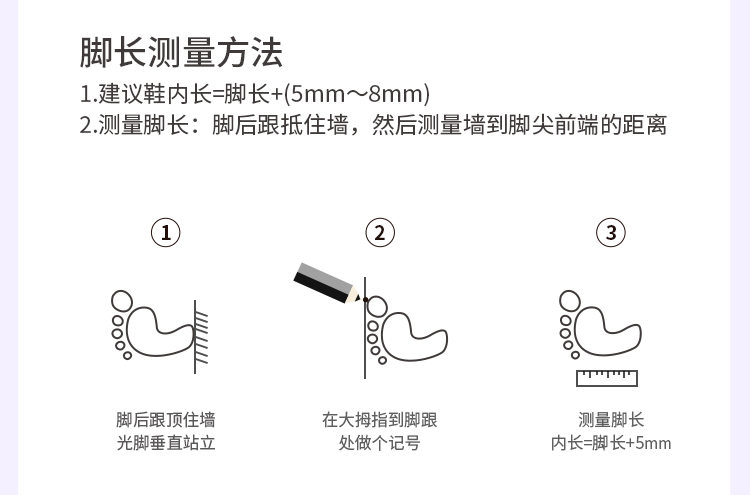 脚长测量方法
1.建议鞋内长=脚长+(5mm～8mm)
2.测量脚长：脚后跟抵住墙，然后测量墙到脚尖前端的距离

①
脚后跟顶住墙
光脚垂直站立

②
在大拇指到脚跟
处做个记号

③
测量脚长
内长=脚长+5mm