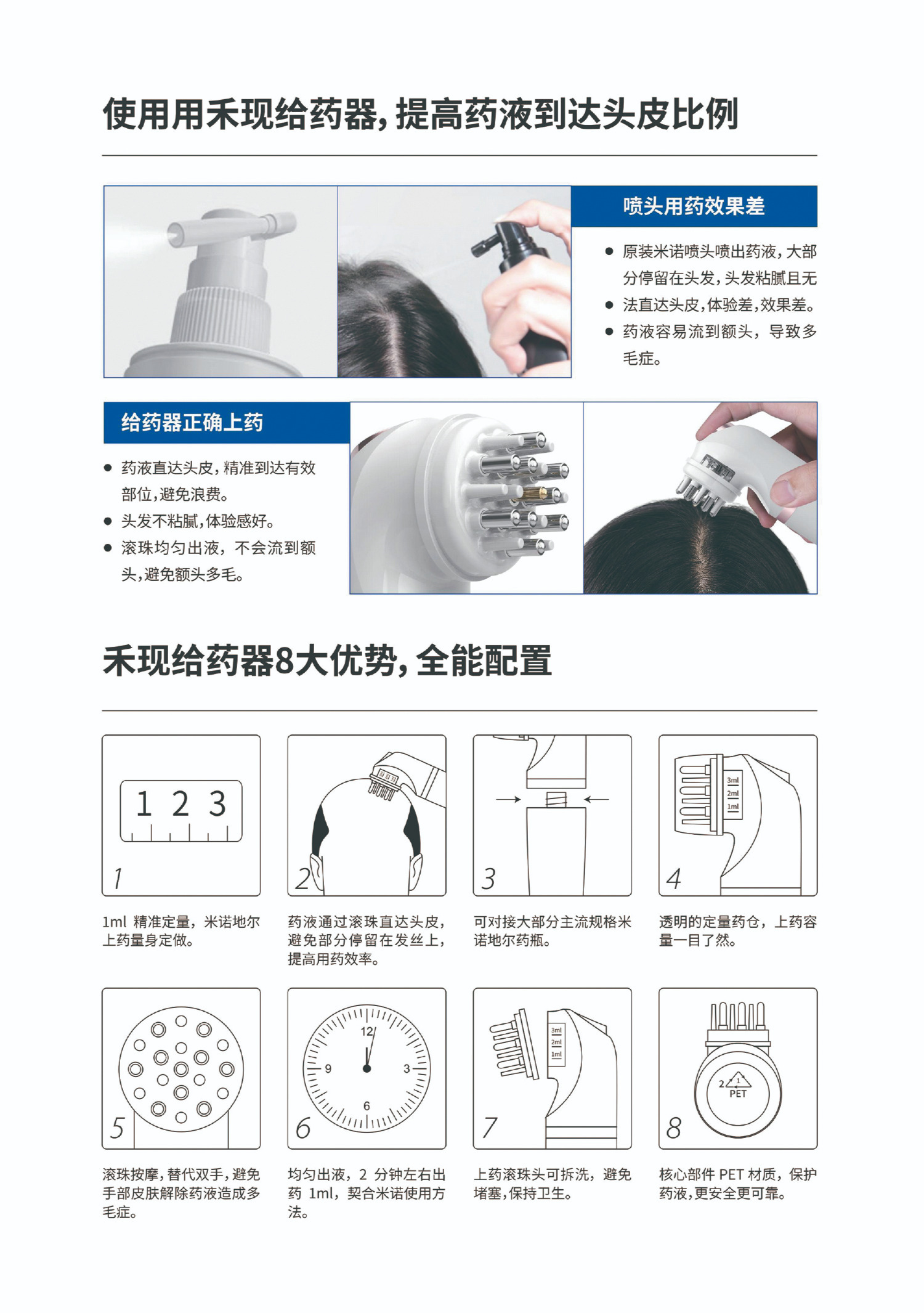 使用用禾现给药器，提高药液到达头皮比例

喷头用药效果差

● 原装米诺喷头喷出药液，大部分停留在头发，头发粘腻且无
● 法直达头皮，体验差，效果差。
● 药液容易流到额头，导致多毛症。

给药器正确上药

● 药液直达头皮，精准到达有效部位，避免浪费。
● 头发不粘腻，体验感好。
● 滚珠均匀出液，不会流到额头，避免额头多毛。

禾现给药器8大优势，全能配置

1 2 3

1

1ml 精准定量，米诺地尔上药量身定做。

2

药液通过滚珠直达头皮，避免部分停留在发丝上，提高用药效率。

3

可对接大部分主流规格米诺地尔药瓶。

3ml 2ml 1ml

4

透明的定量药仓，上药容量一目了然。

5

滚珠按摩，替代双手，避免手部皮肤解除药液造成多毛症。

12 9 3 6

6

均匀出液，2 分钟左右出药 1ml，契合米诺使用方法。

3ml 2ml 1ml

7

上药滚珠头可拆洗，避免堵塞，保持卫生。

2 1 PET

8

核心部件 PET 材质，保护药液，更安全更可靠。