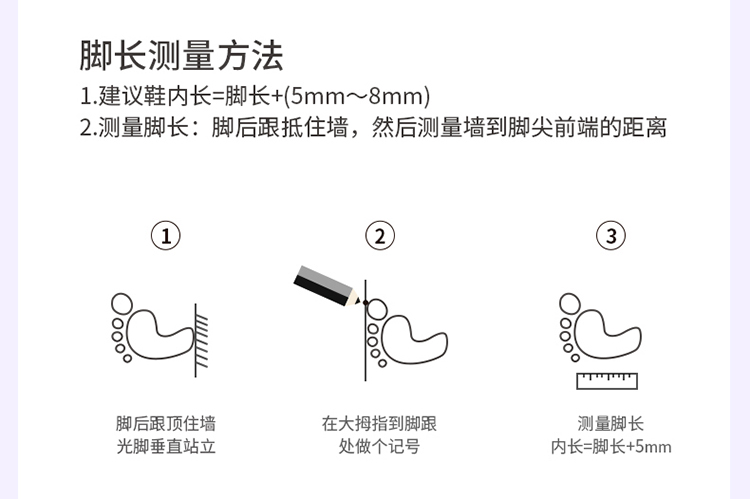 脚长测量方法
1.建议鞋内长=脚长+(5mm～8mm)
2.测量脚长：脚后跟抵住墙，然后测量墙到脚尖前端的距离

①
脚后跟顶住墙
光脚垂直站立

②
在大拇指到脚跟
处做个记号

③
测量脚长
内长=脚长+5mm