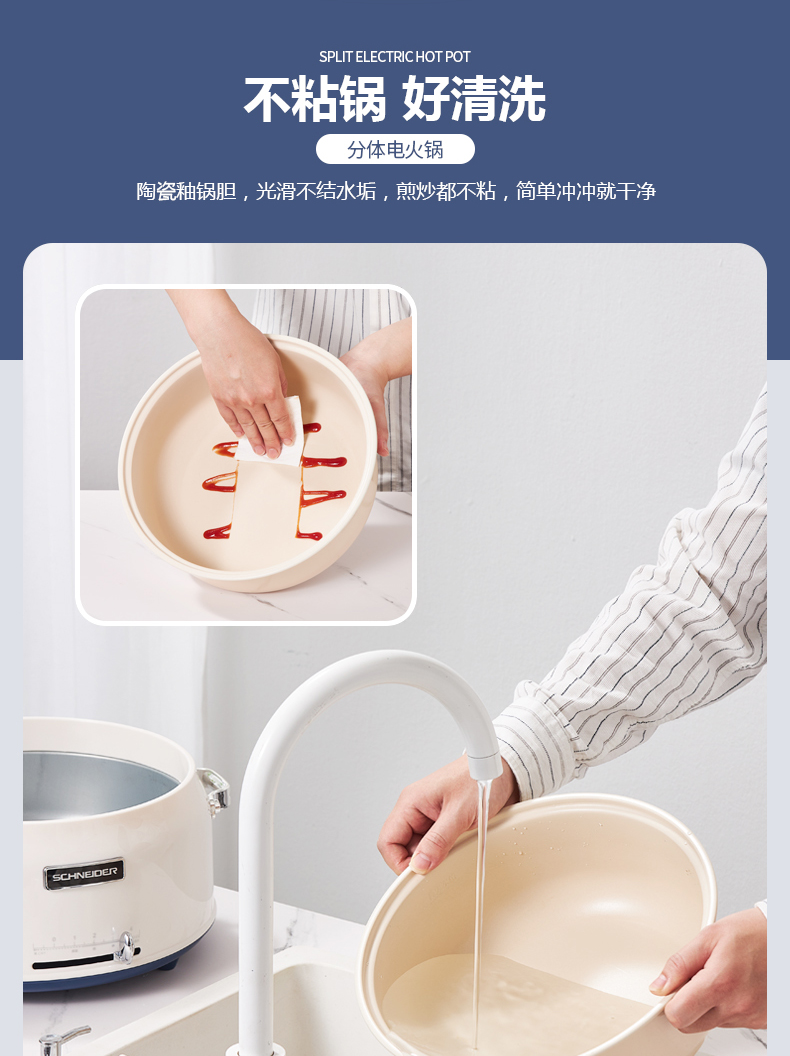 SPLIT ELECTRIC HOT POT

不粘锅 好清洗

分体电火锅

陶瓷釉锅胆，光滑不结水垢，煎炒都不粘，简单冲冲就干净

SCHNEIDER