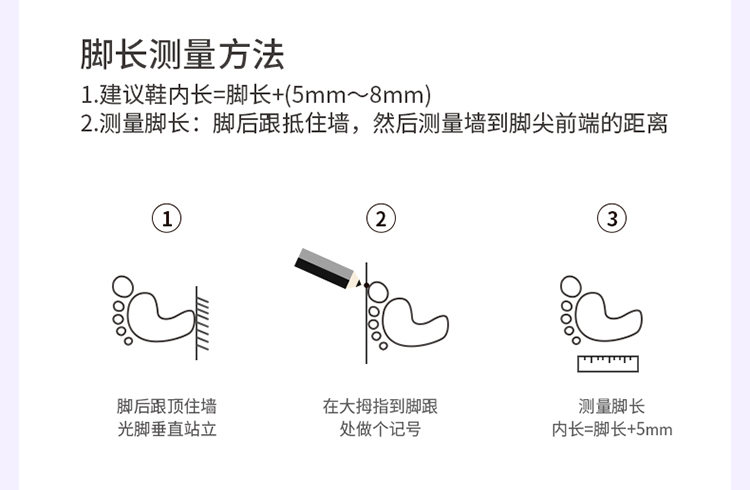 脚长测量方法

1.建议鞋内长=脚长+(5mm～8mm)
2.测量脚长：脚后跟抵住墙，然后测量墙到脚尖前端的距离

①

脚后跟顶住墙
光脚垂直站立

②

在大拇指到脚跟
处做个记号

③

测量脚长
内长=脚长+5mm